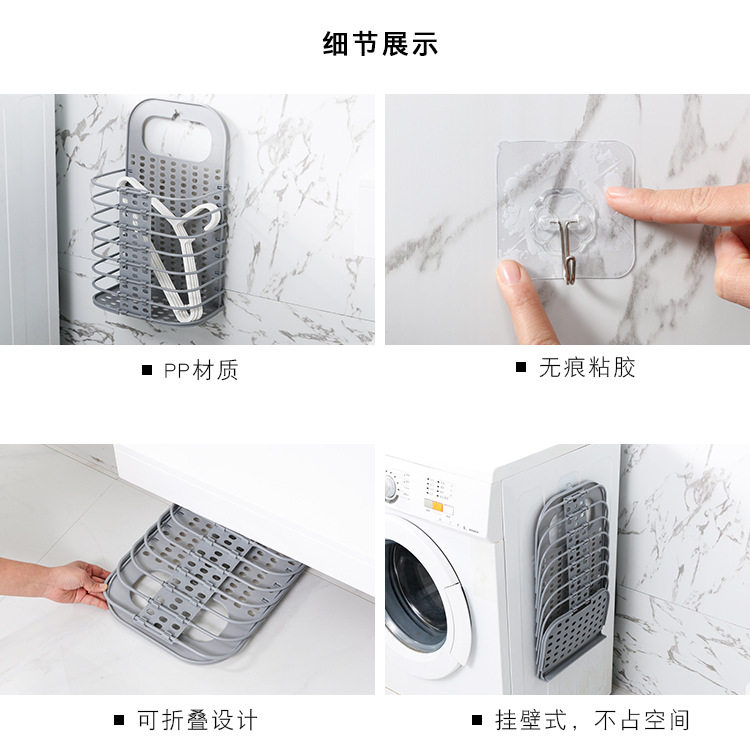 细节展示

■ PP材质

■ 无痕粘胶

■ 可折叠设计

■ 挂壁式，不占空间