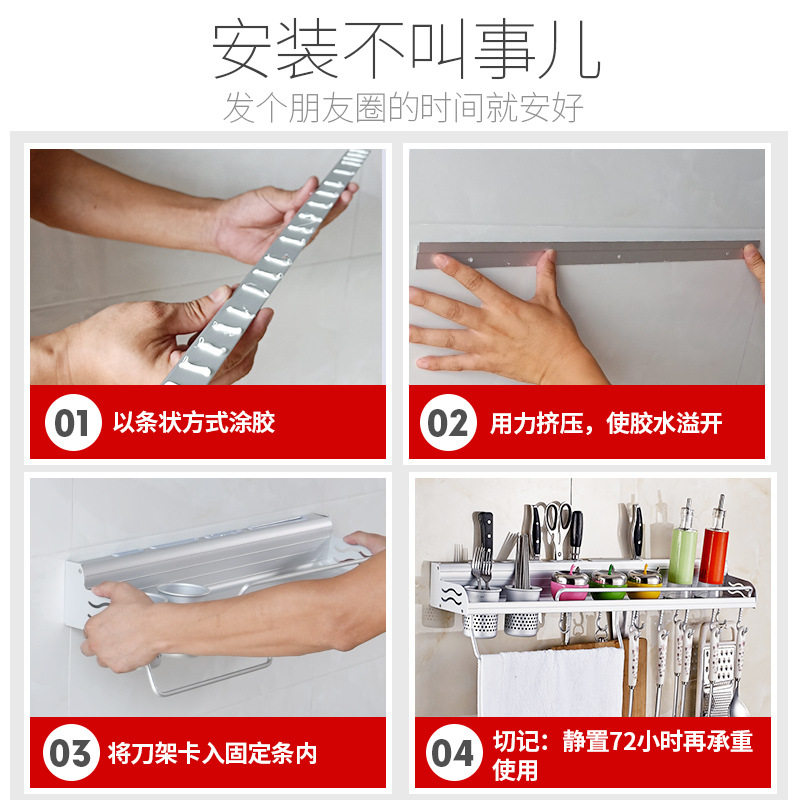 安装不叫事儿

发个朋友圈的时间就安好

01 以条状方式涂胶

02 用力挤压，使胶水溢开

03 将刀架卡入固定条内

04 切记：静置72小时再承重使用