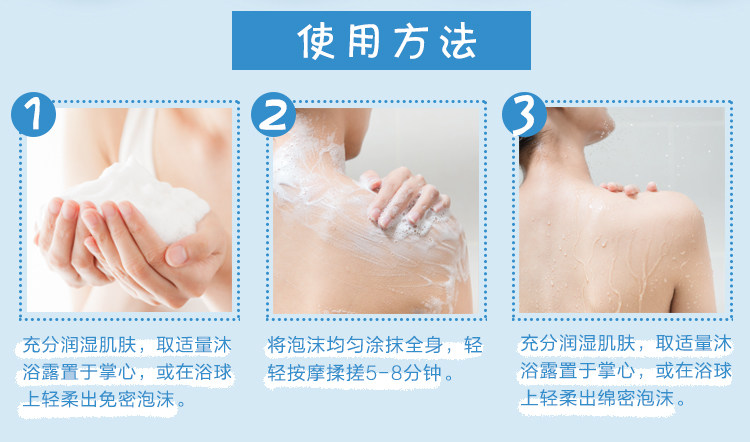 使用方法

1

充分润湿肌肤，取适量沐浴露置于掌心，或在浴球上轻柔出免密泡沫。

2

将泡沫均匀涂抹全身，轻轻按摩揉搓5-8分钟。

3

充分润湿肌肤，取适量沐浴露置于掌心，或在浴球上轻柔出绵密泡沫。