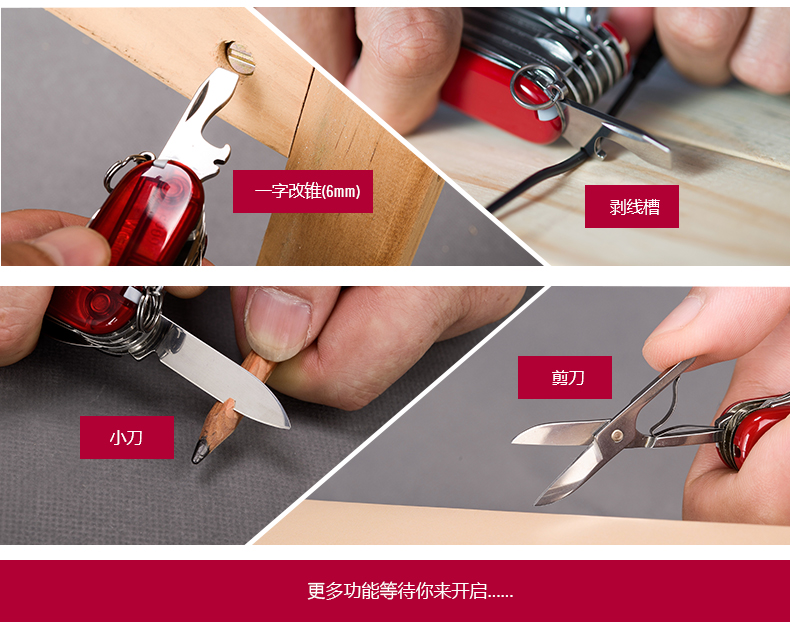 一字改锥(6mm)

剥线槽

小刀

剪刀

更多功能等待你来开启......