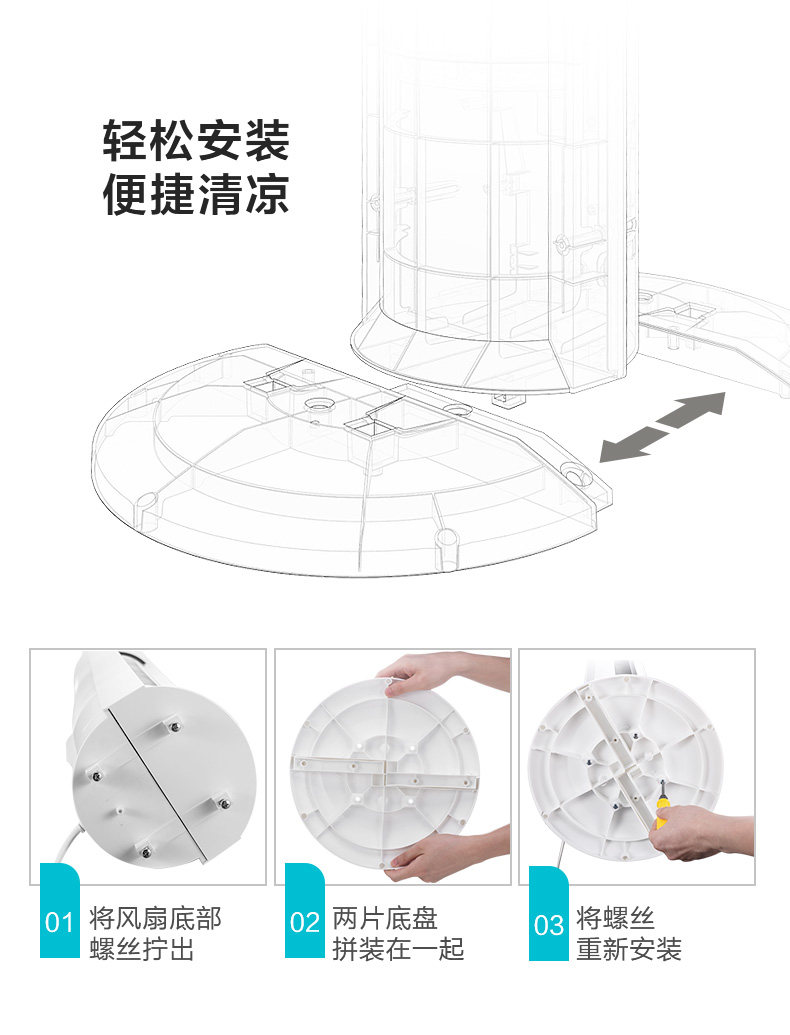 轻松安装
便捷清凉

01 将风扇底部螺丝拧出

02 两片底盘拼装在一起

03 将螺丝重新安装