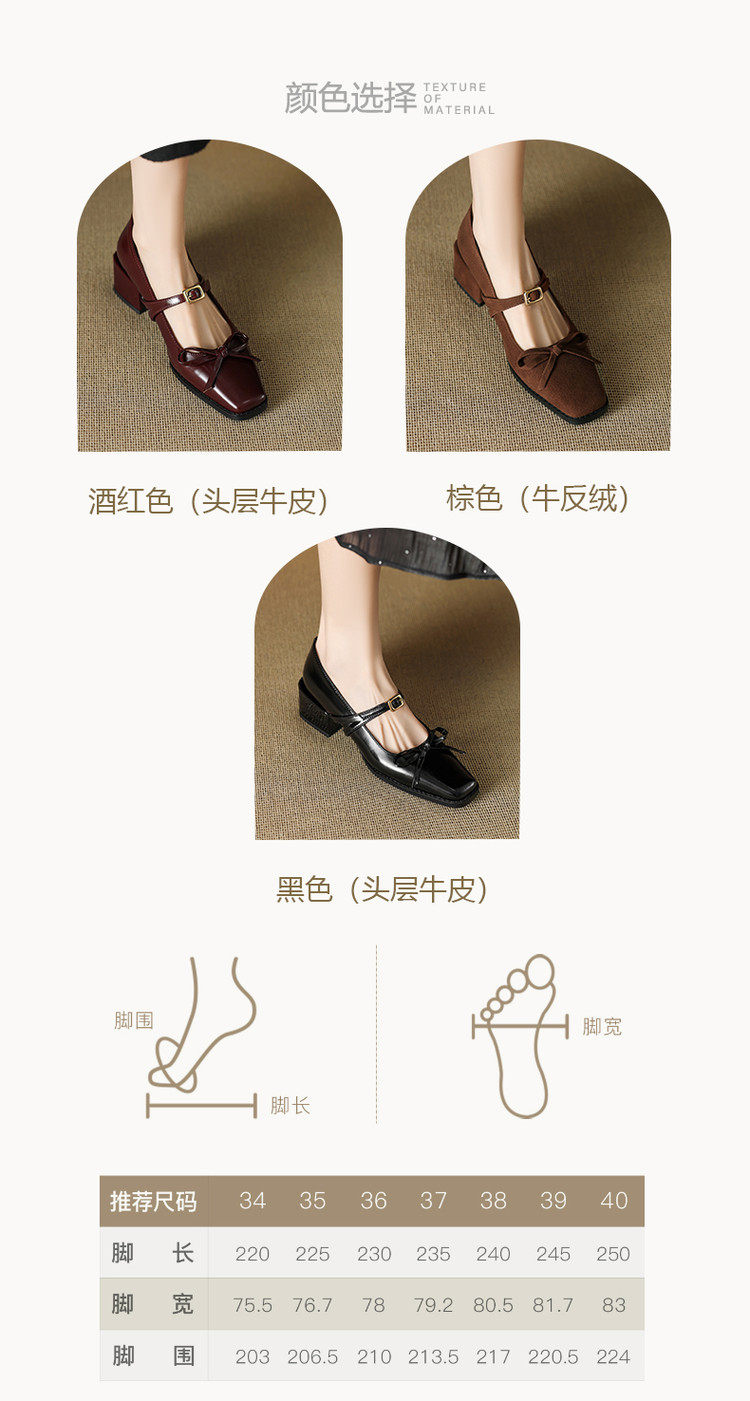 颜色选择 TEXTURE OF MATERIAL

酒红色（头层牛皮）

棕色（牛反绒）

黑色（头层牛皮）

脚围

脚长

脚宽

| 推荐尺码 | 34 | 35 | 36 | 37 | 38 | 39 | 40 |
|---|---|---|---|---|---|---|---|
| 脚 长 | 220 | 225 | 230 | 235 | 240 | 245 | 250 |
| 脚 宽 | 75.5 | 76.7 | 78 | 79.2 | 80.5 | 81.7 | 83 |
| 脚 围 | 203 | 206.5 | 210 | 213.5 | 217 | 220.5 | 224 |