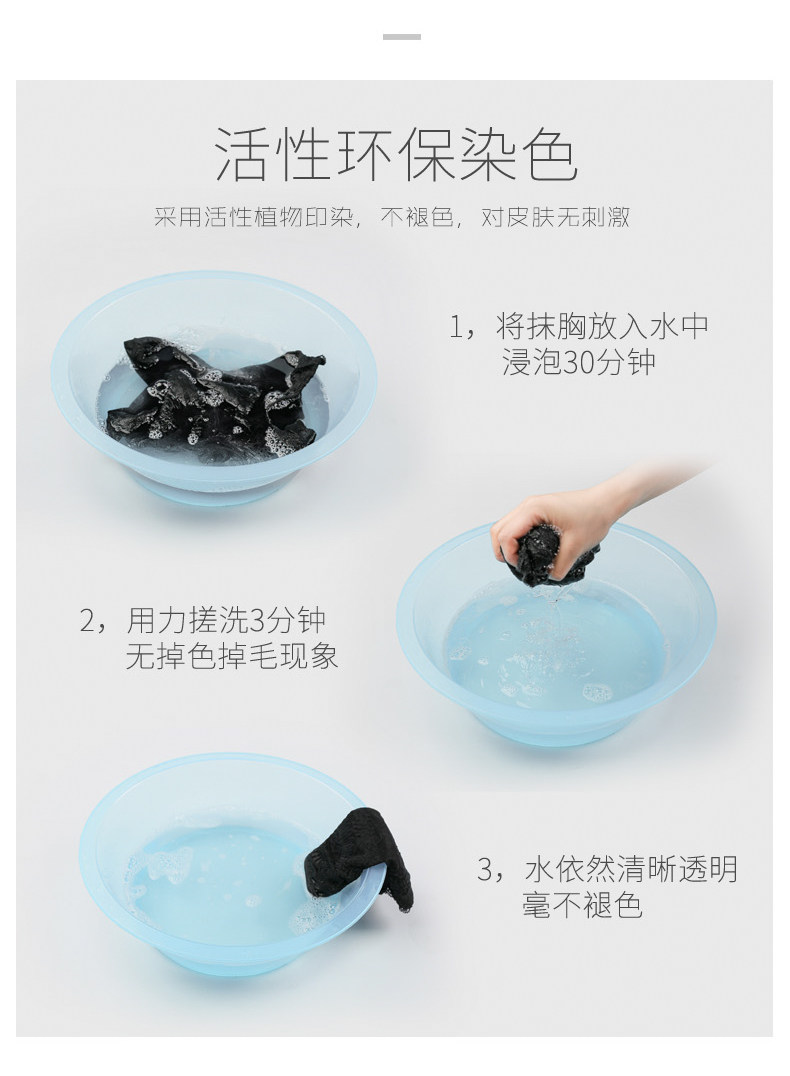 活性环保染色

采用活性植物印染，不褪色，对皮肤无刺激

1，将抹胸放入水中
浸泡30分钟

2，用力搓洗3分钟
无掉色掉毛现象

3，水依然清晰透明
毫不褪色