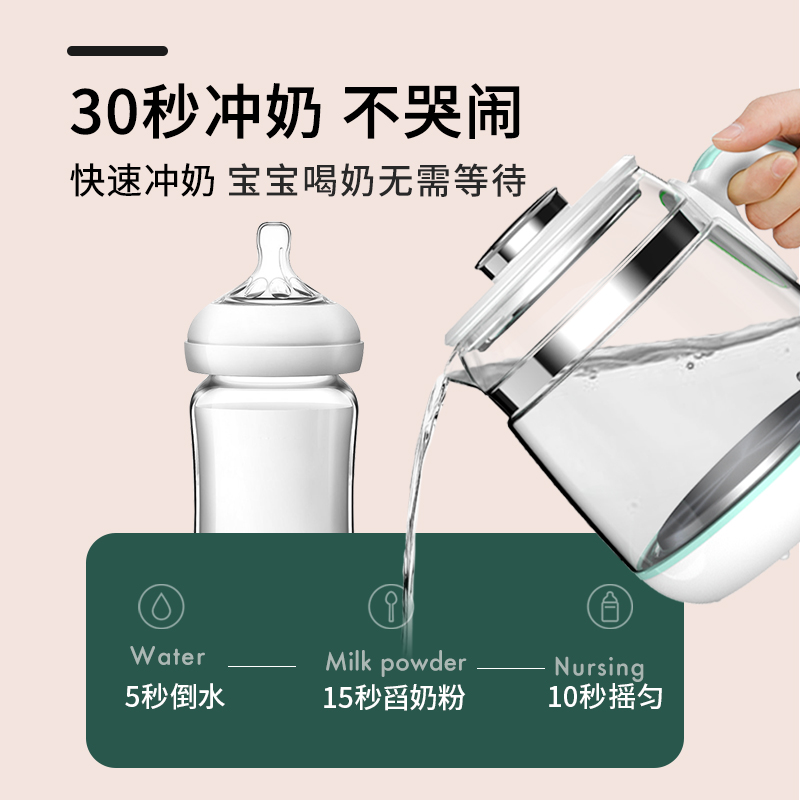 30秒冲奶 不哭闹
快速冲奶 宝宝喝奶无需等待

Water
5秒倒水

Milk powder
15秒舀奶粉

Nursing
10秒摇匀