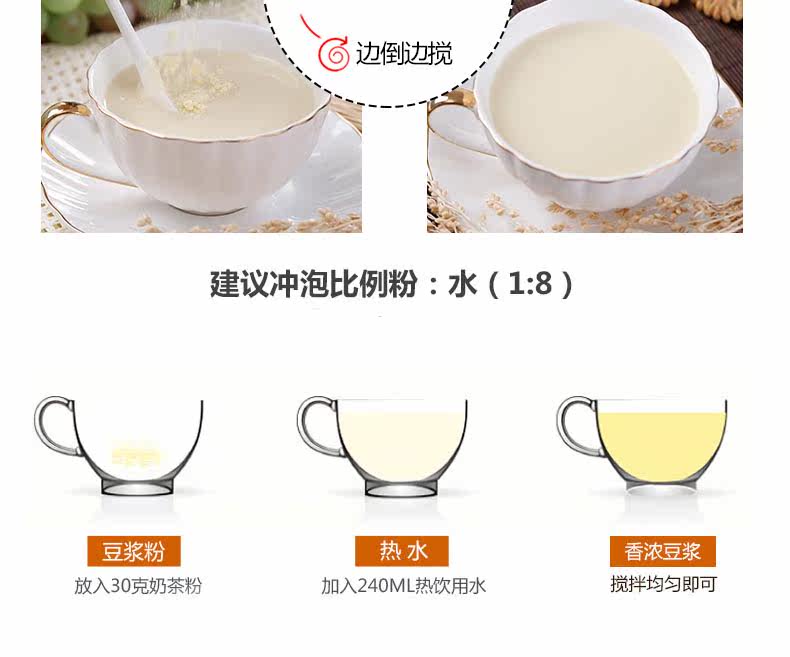 边倒边搅

建议冲泡比例粉：水（1:8）

豆浆粉
放入30克奶茶粉

热 水
加入240ML热饮用水

香浓豆浆
搅拌均匀即可