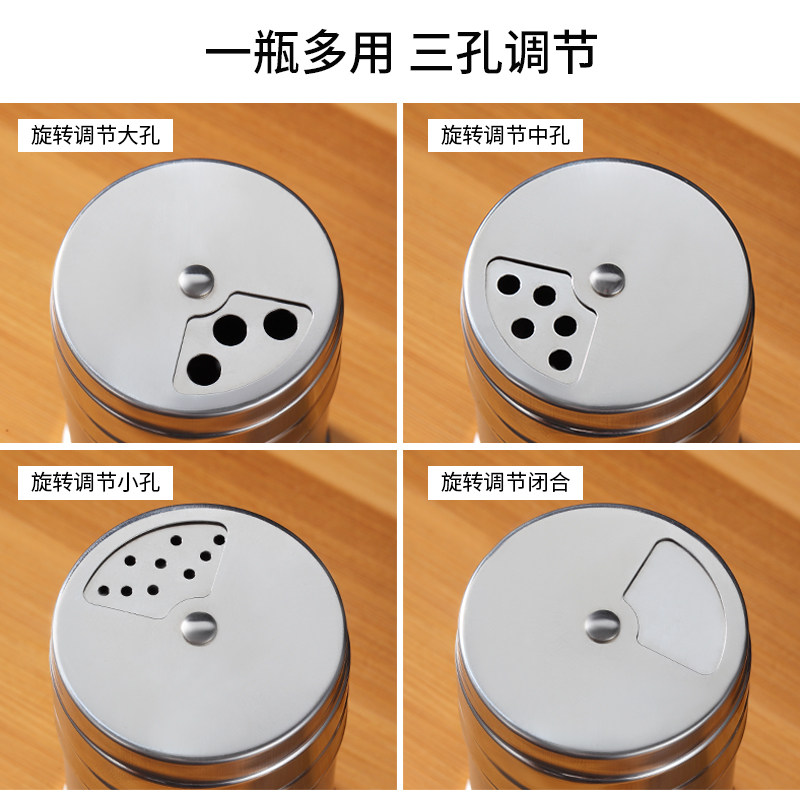 一瓶多用 三孔调节

旋转调节大孔

旋转调节中孔

旋转调节小孔

旋转调节闭合