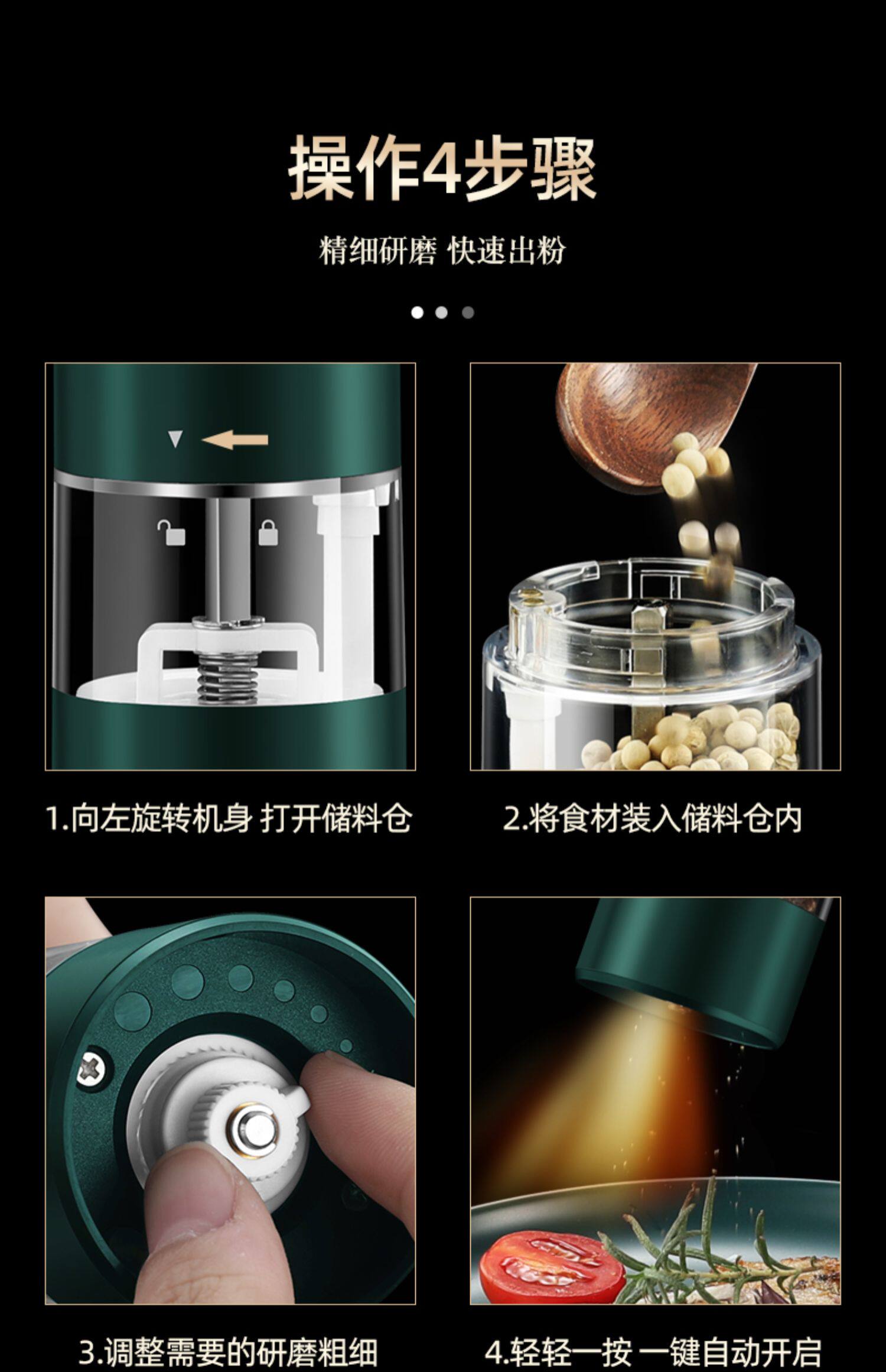 操作4步骤

精细研磨 快速出粉

1.向左旋转机身 打开储料仓

2.将食材装入储料仓内

3.调整需要的研磨粗细

4.轻轻一按 一键自动开启