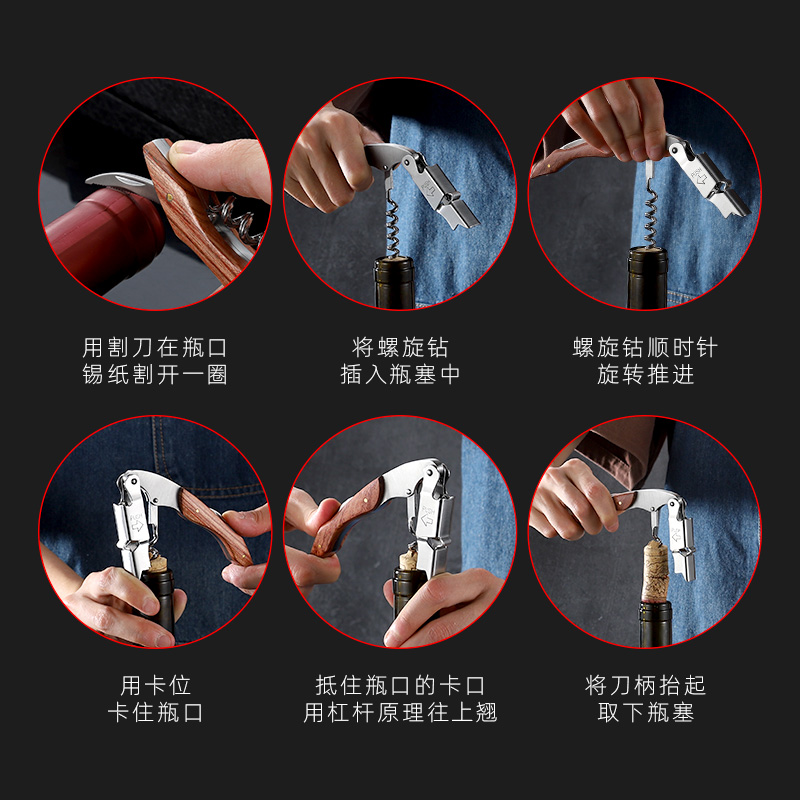 用割刀在瓶口
锡纸割开一圈

将螺旋钻
插入瓶塞中

螺旋钻顺时针
旋转推进

用卡位
卡住瓶口

抵住瓶口的卡口
用杠杆原理往上翘

将刀柄抬起
取下瓶塞