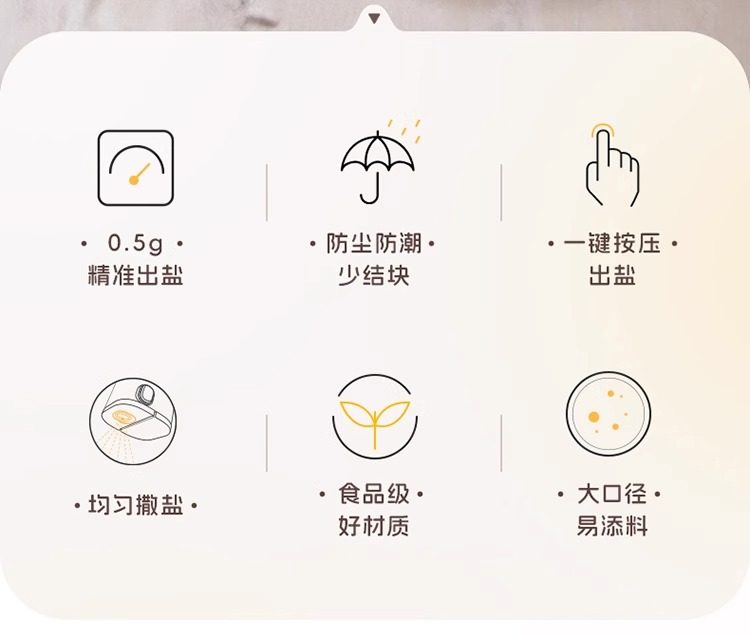 • 0.5g •
精准出盐

• 防尘防潮 •
少结块

• 一键按压 •
出盐

• 均匀撒盐 •

• 食品级 •
好材质

• 大口径 •
易添料