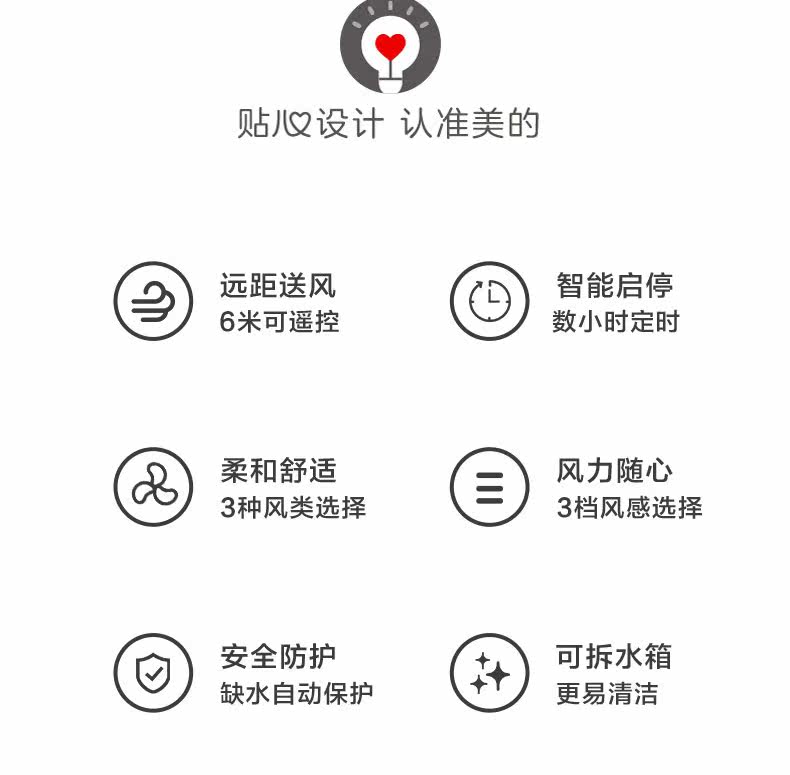 贴心设计 认准美的

远距送风
6米可遥控

智能启停
数小时定时

柔和舒适
3种风类选择

风力随心
3档风感选择

安全防护
缺水自动保护

可拆水箱
更易清洁