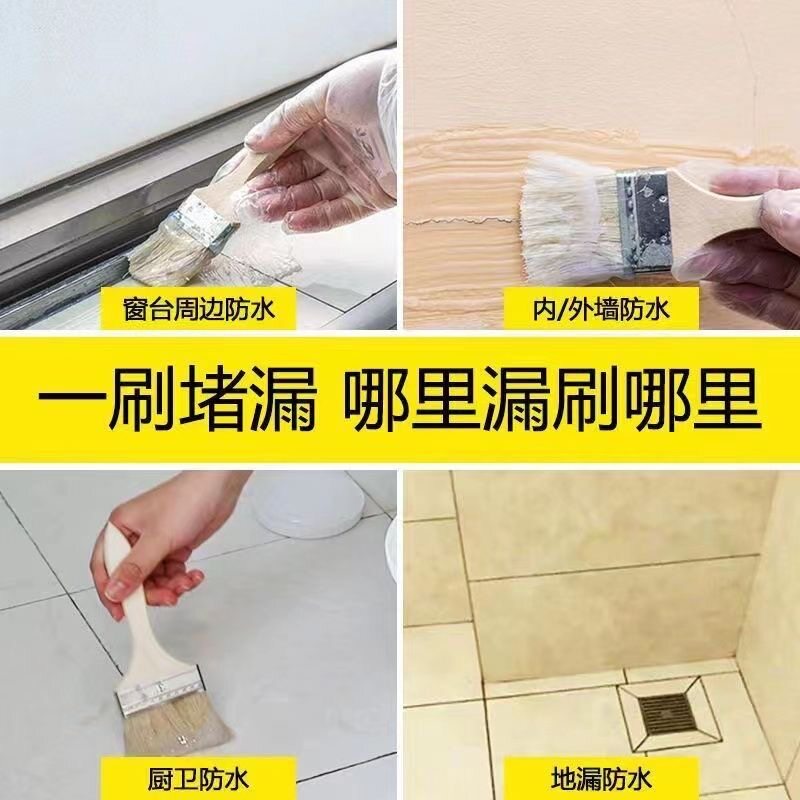 窗台周边防水

内/外墙防水

一刷堵漏 哪里漏刷哪里

厨卫防水

地漏防水