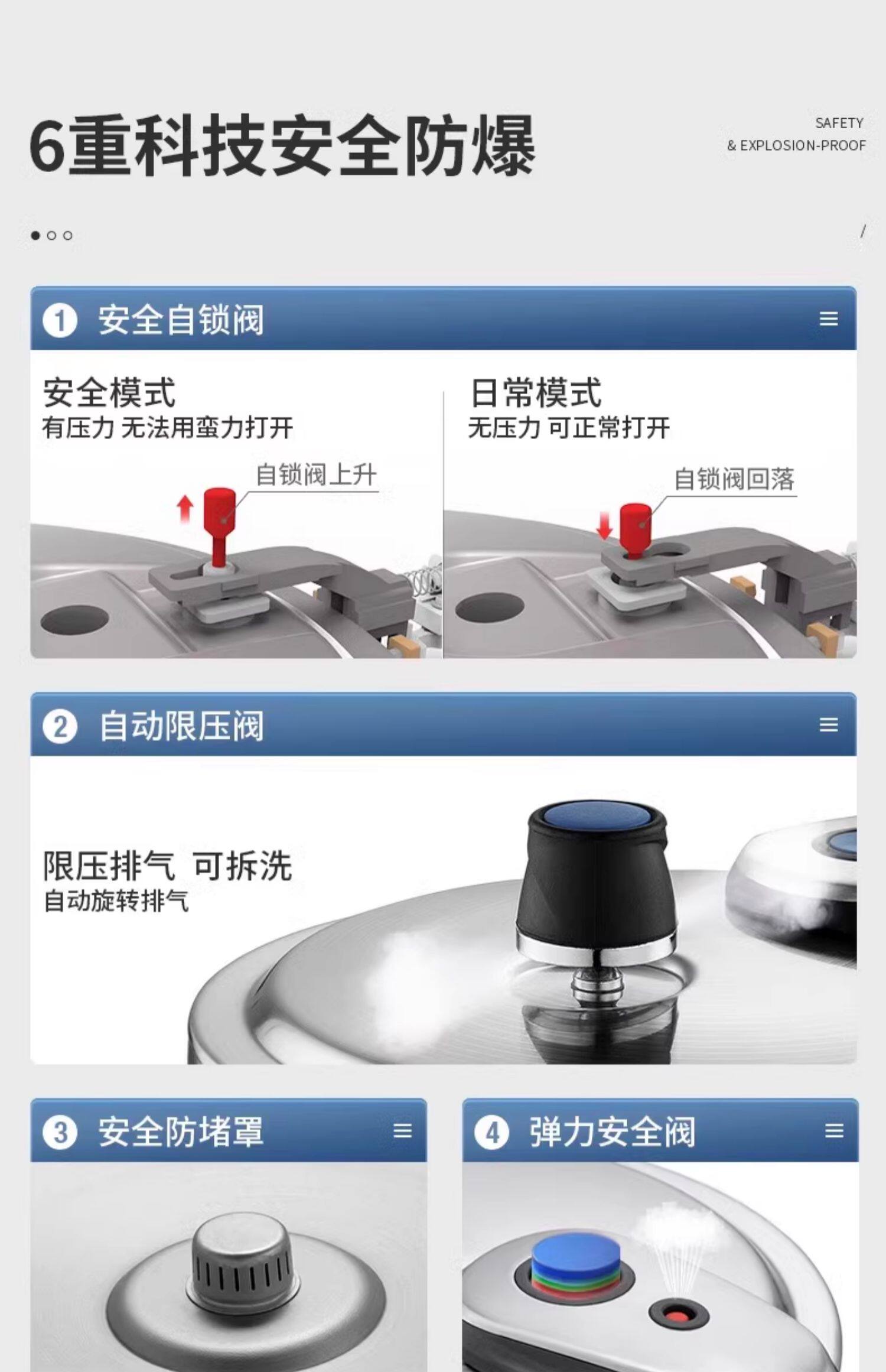 6重科技安全防爆

SAFETY
& EXPLOSION-PROOF

/

① 安全自锁阀

安全模式
有压力 无法用蛮力打开

自锁阀上升

日常模式
无压力 可正常打开

自锁阀回落

② 自动限压阀

限压排气 可拆洗
自动旋转排气

③ 安全防堵罩

④ 弹力安全阀