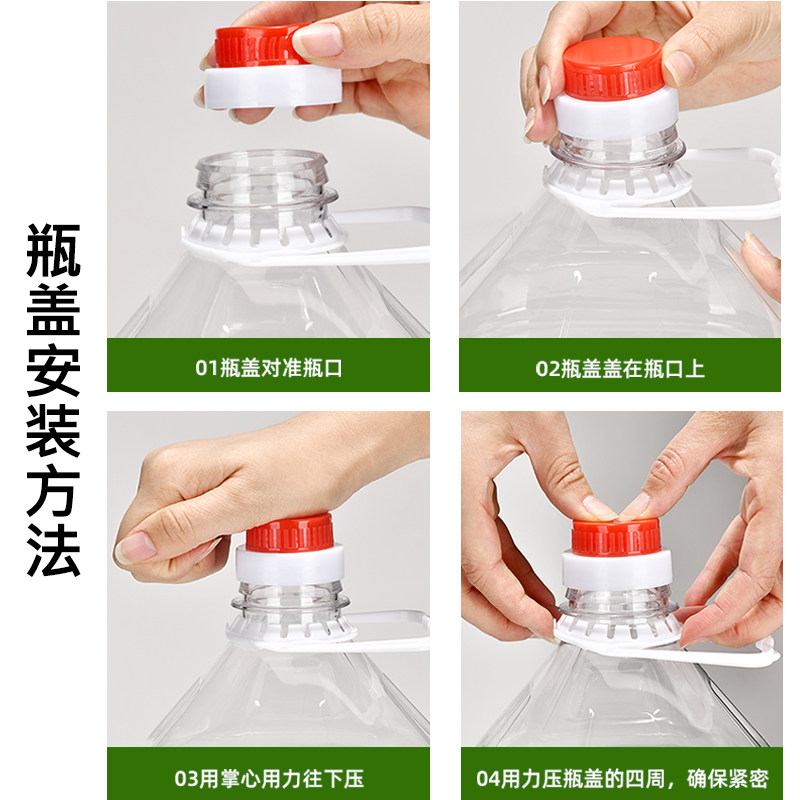 瓶盖安装方法

01瓶盖对准瓶口

02瓶盖盖在瓶口上

03用掌心用力往下压

04用力压瓶盖的四周，确保紧密