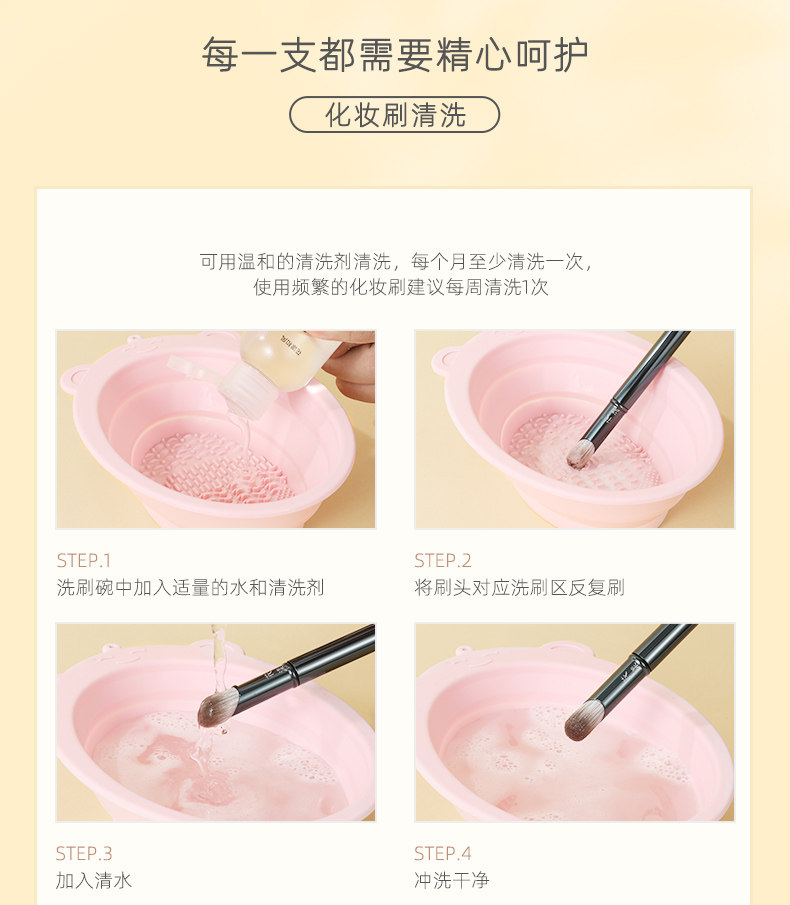 每一支都需要精心呵护

化妆刷清洗

可用温和的清洗剂清洗，每个月至少清洗一次，
使用频繁的化妆刷建议每周清洗1次

STEP.1
洗刷碗中加入适量的水和清洗剂

STEP.2
将刷头对应洗刷区反复刷

STEP.3
加入清水

STEP.4
冲洗干净