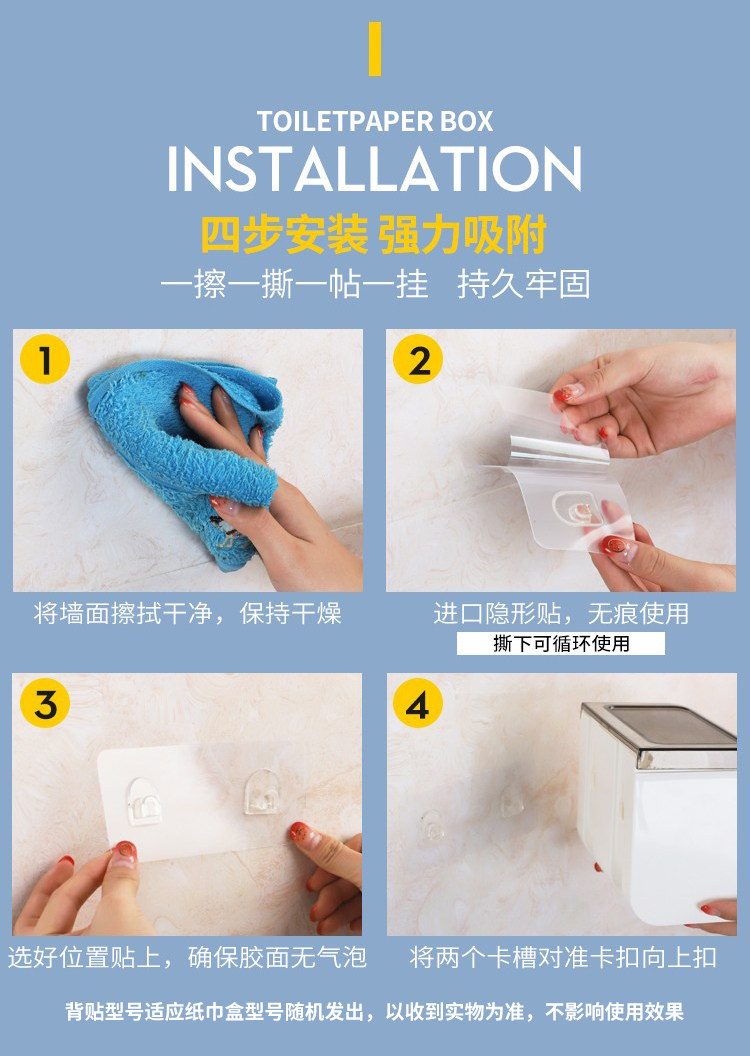 TOILETPAPER BOX
INSTALLATION
四步安装 强力吸附
一擦一撕一帖一挂 持久牢固

1
将墙面擦拭干净，保持干燥

2
进口隐形贴，无痕使用
撕下可循环使用

3
选好位置贴上，确保胶面无气泡

4
将两个卡槽对准卡扣向上扣

背贴型号适应纸巾盒型号随机发出，以收到实物为准，不影响使用效果