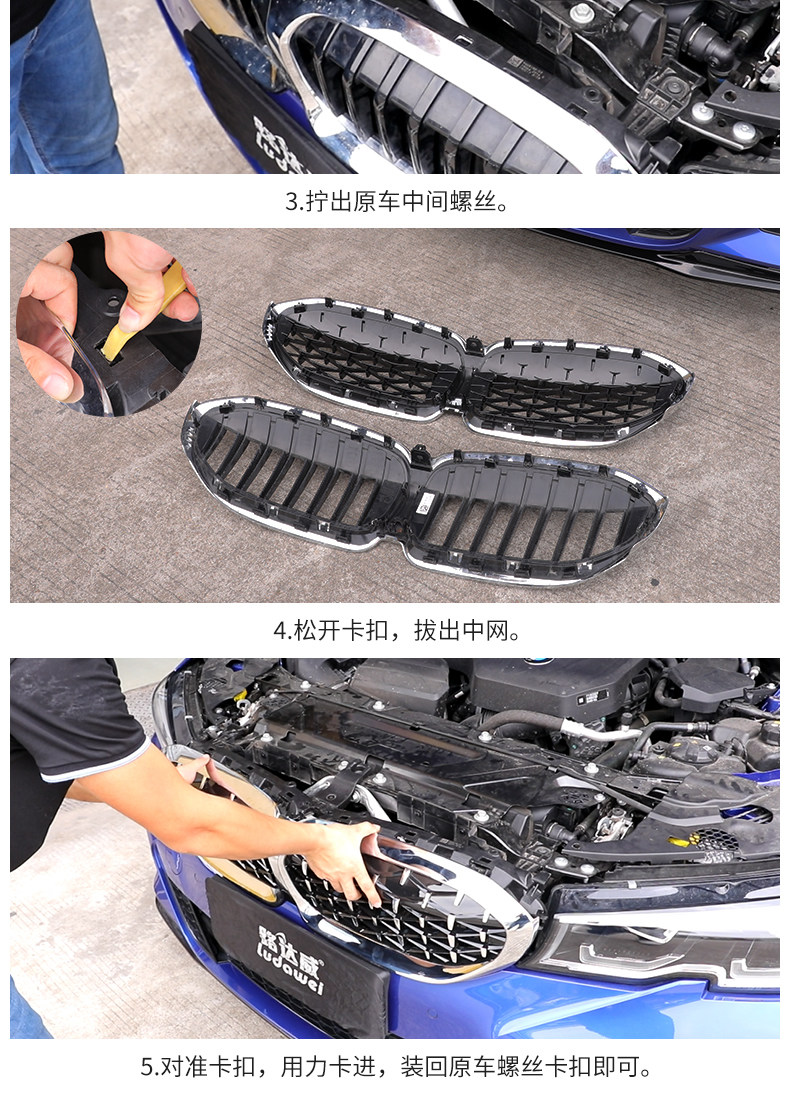 3.拧出原车中间螺丝。

4.松开卡扣，拔出中网。

路达威
ludawei

5.对准卡扣，用力卡进，装回原车螺丝卡扣即可。