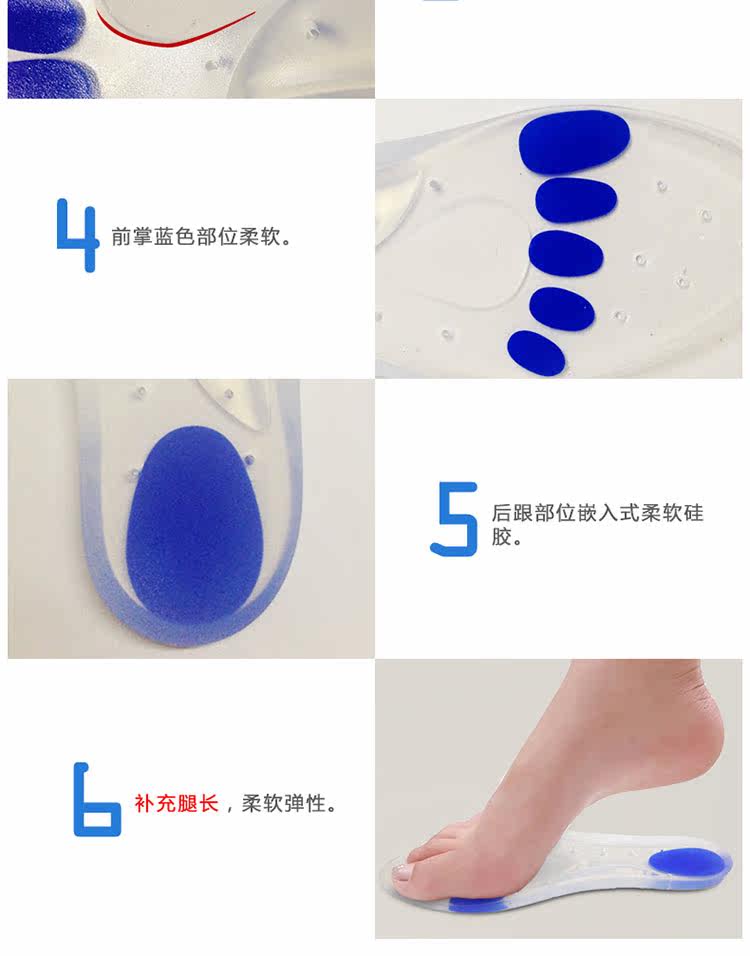 4 前掌蓝色部位柔软。

5 后跟部位嵌入式柔软硅胶。

6 补充腿长，柔软弹性。