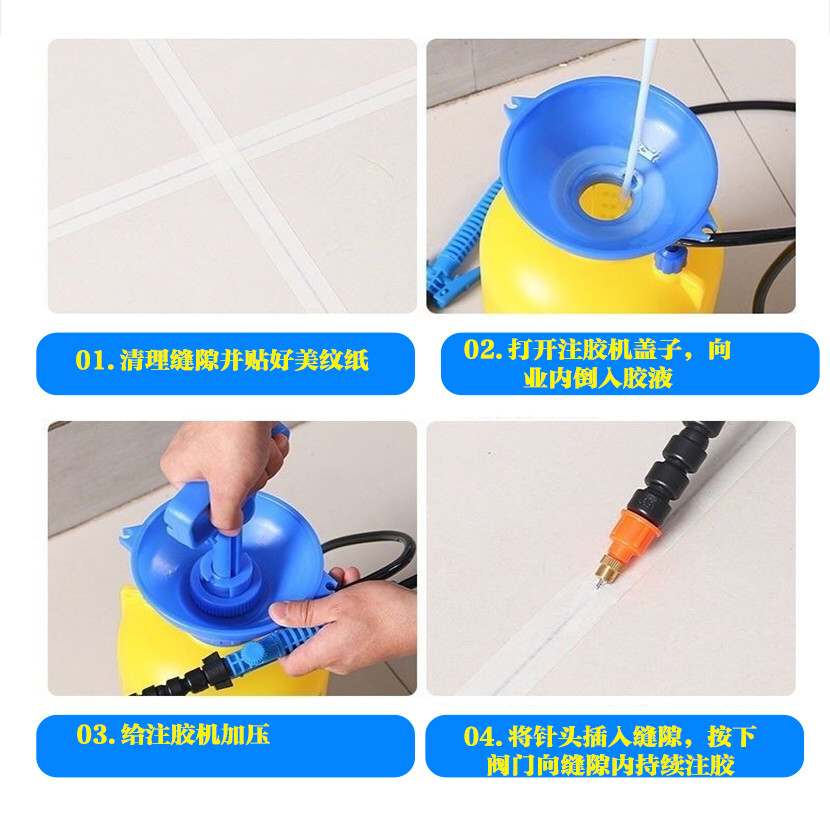 01. 清理缝隙并贴好美纹纸

02. 打开注胶机盖子，向业内倒入胶液

03. 给注胶机加压

04. 将针头插入缝隙，按下阀门向缝隙内持续注胶