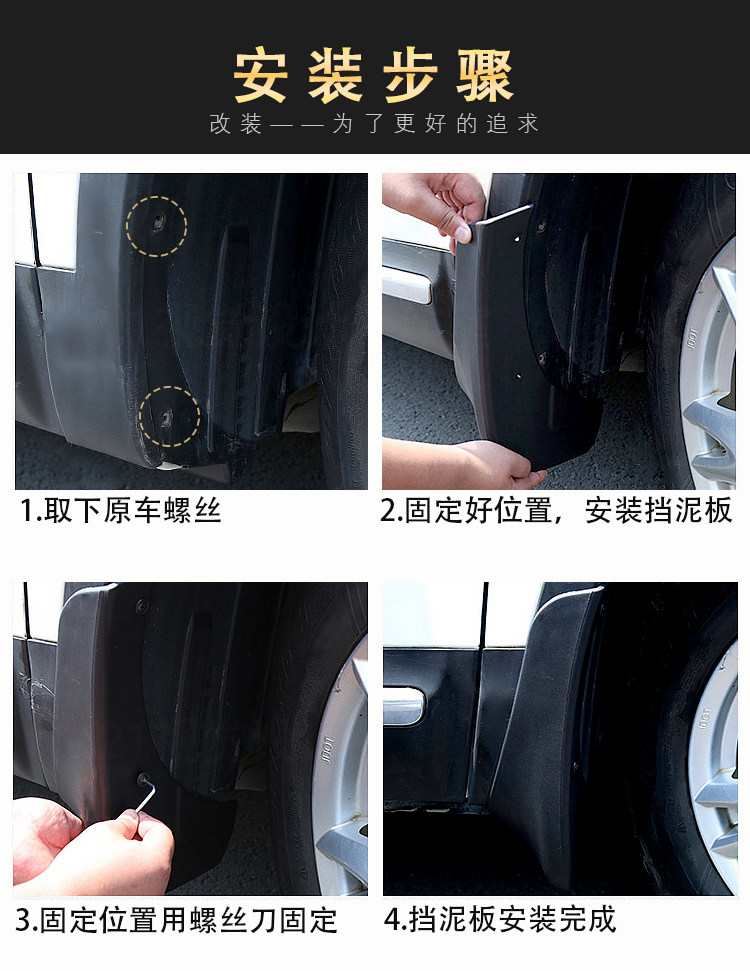 安装步骤

改装——为了更好的追求

1.取下原车螺丝

2.固定好位置，安装挡泥板

3.固定位置用螺丝刀固定

4.挡泥板安装完成