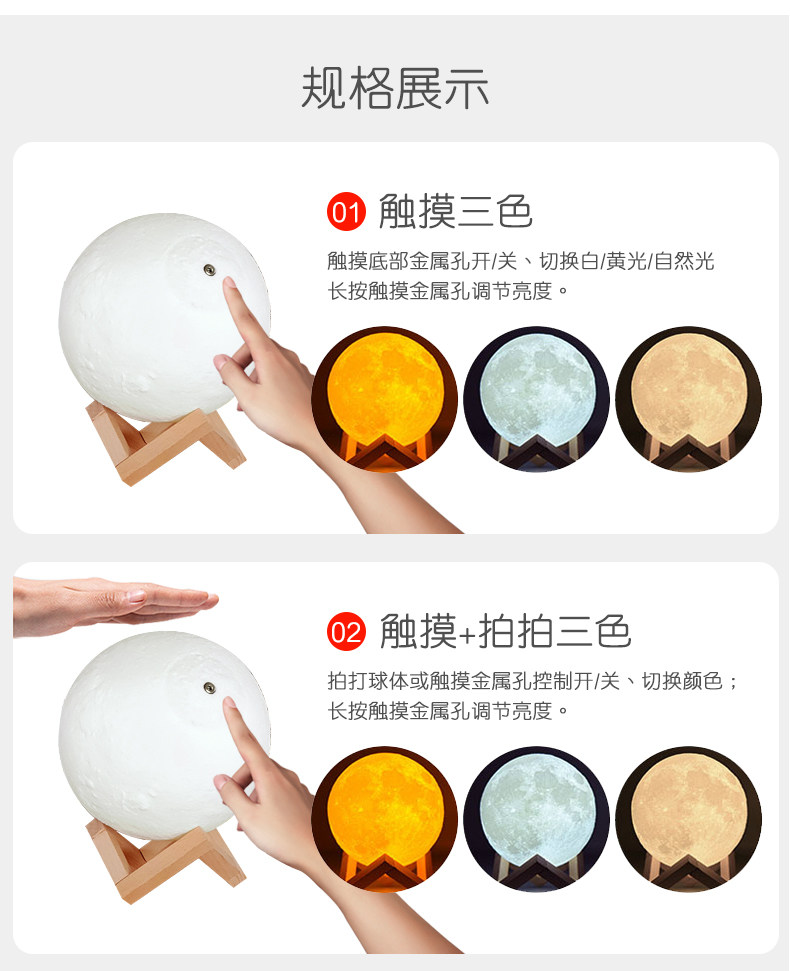 规格展示

01 触摸三色

触摸底部金属孔开/关、切换白/黄光/自然光
长按触摸金属孔调节亮度。

02 触摸+拍拍三色

拍打球体或触摸金属孔控制开/关、切换颜色；
长按触摸金属孔调节亮度。