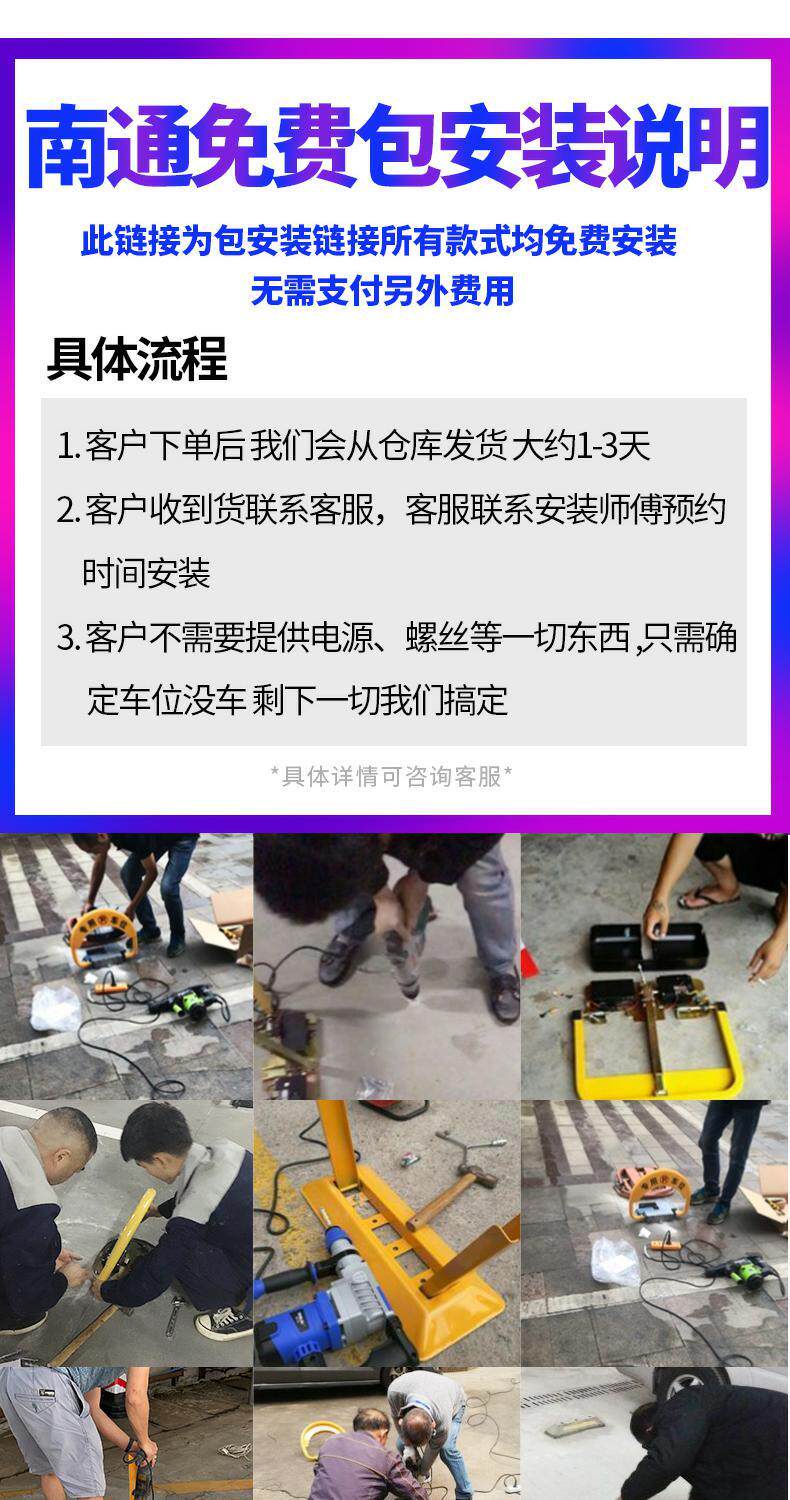 南通免费包安装说明

此链接为包安装链接所有款式均免费安装
无需支付另外费用

具体流程

1.客户下单后 我们会从仓库发货 大约1-3天

2.客户收到货联系客服，客服联系安装师傅预约时间安装

3.客户不需要提供电源、螺丝等一切东西,只需确定车位没车 剩下一切我们搞定

*具体详情可咨询客服*