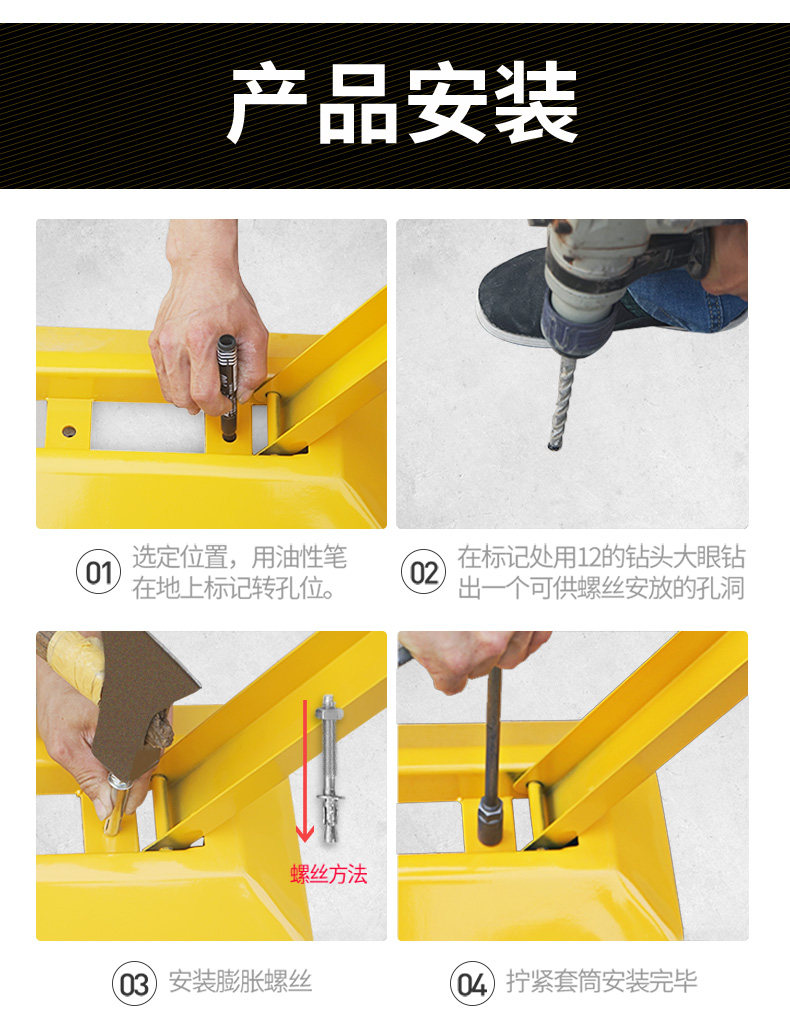 产品安装

01 选定位置，用油性笔在地上标记转孔位。

02 在标记处用12的钻头大眼钻出一个可供螺丝安放的孔洞

螺丝方法

03 安装膨胀螺丝

04 拧紧套筒安装完毕