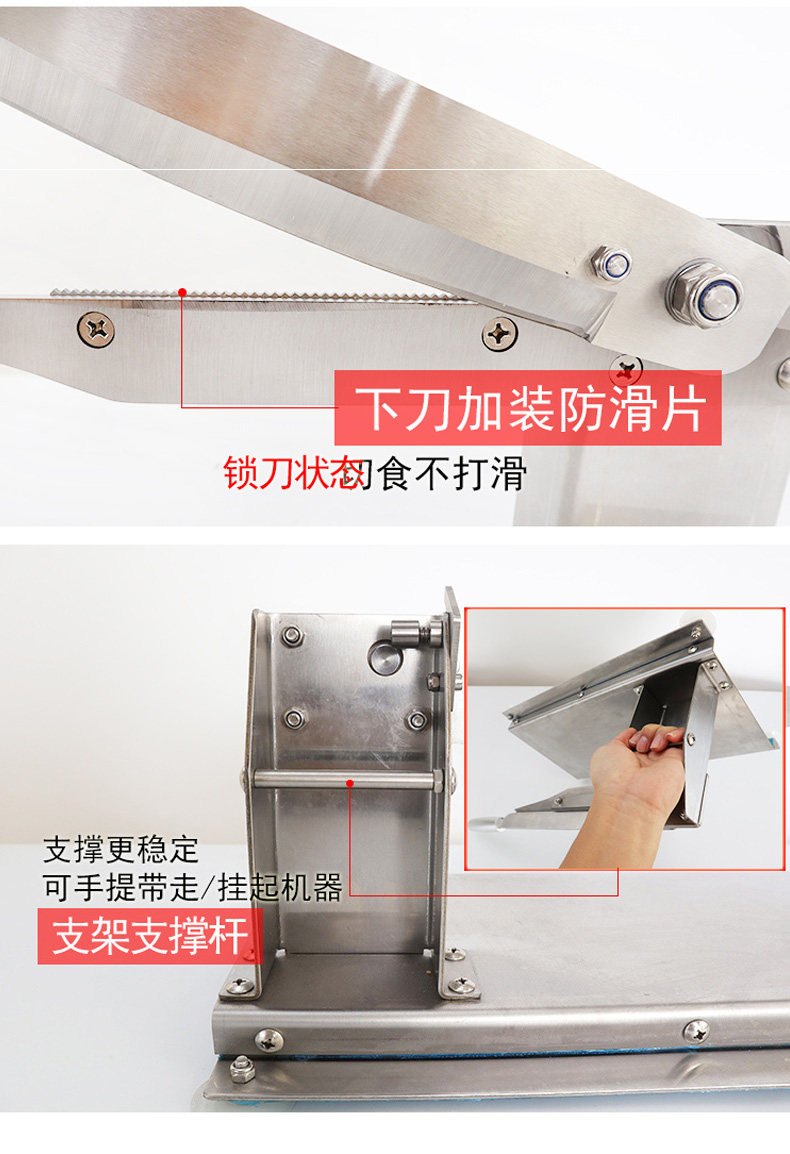 下刀加装防滑片

锁刀状态切食不打滑

支撑更稳定
可手提带走/挂起机器

支架支撑杆