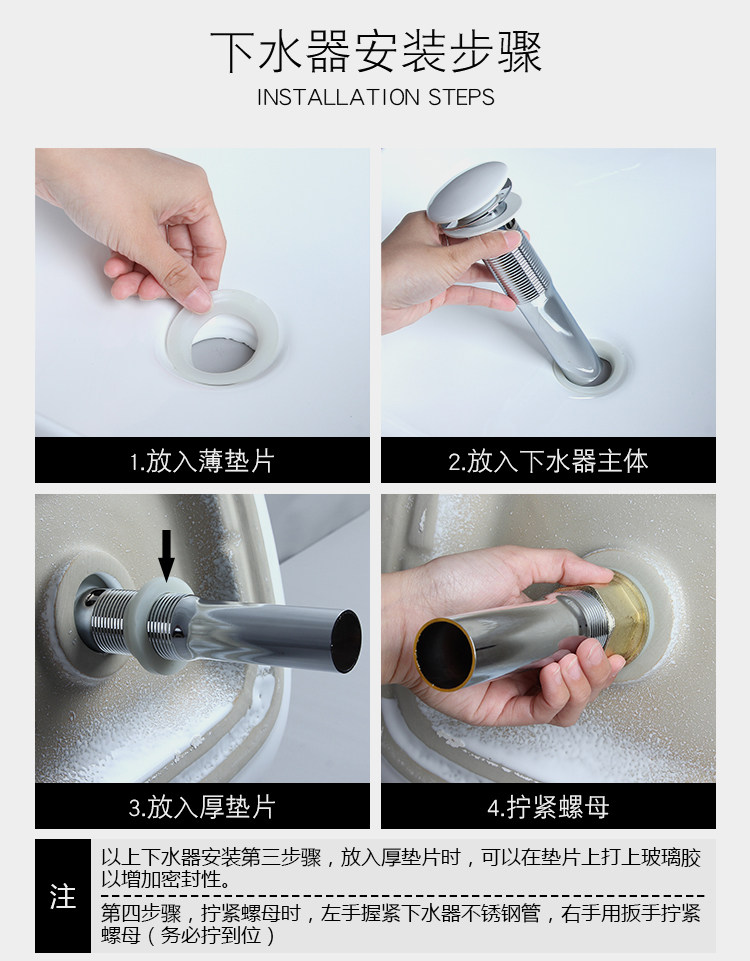 下水器安装步骤
INSTALLATION STEPS

1.放入薄垫片

2.放入下水器主体

3.放入厚垫片

4.拧紧螺母

注

以上下水器安装第三步骤，放入厚垫片时，可以在垫片上打上玻璃胶以增加密封性。

第四步骤，拧紧螺母时，左手握紧下水器不锈钢管，右手用扳手拧紧螺母（务必拧到位）