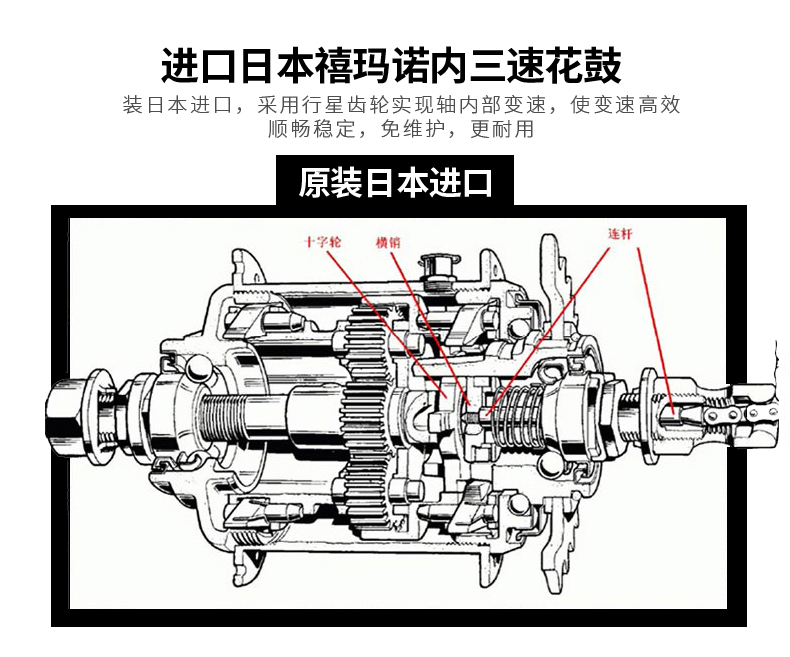 进口日本禧玛诺内三速花鼓

装日本进口，采用行星齿轮实现轴内部变速，使变速高效顺畅稳定，免维护，更耐用

原装日本进口

十字轮

横销

连杆