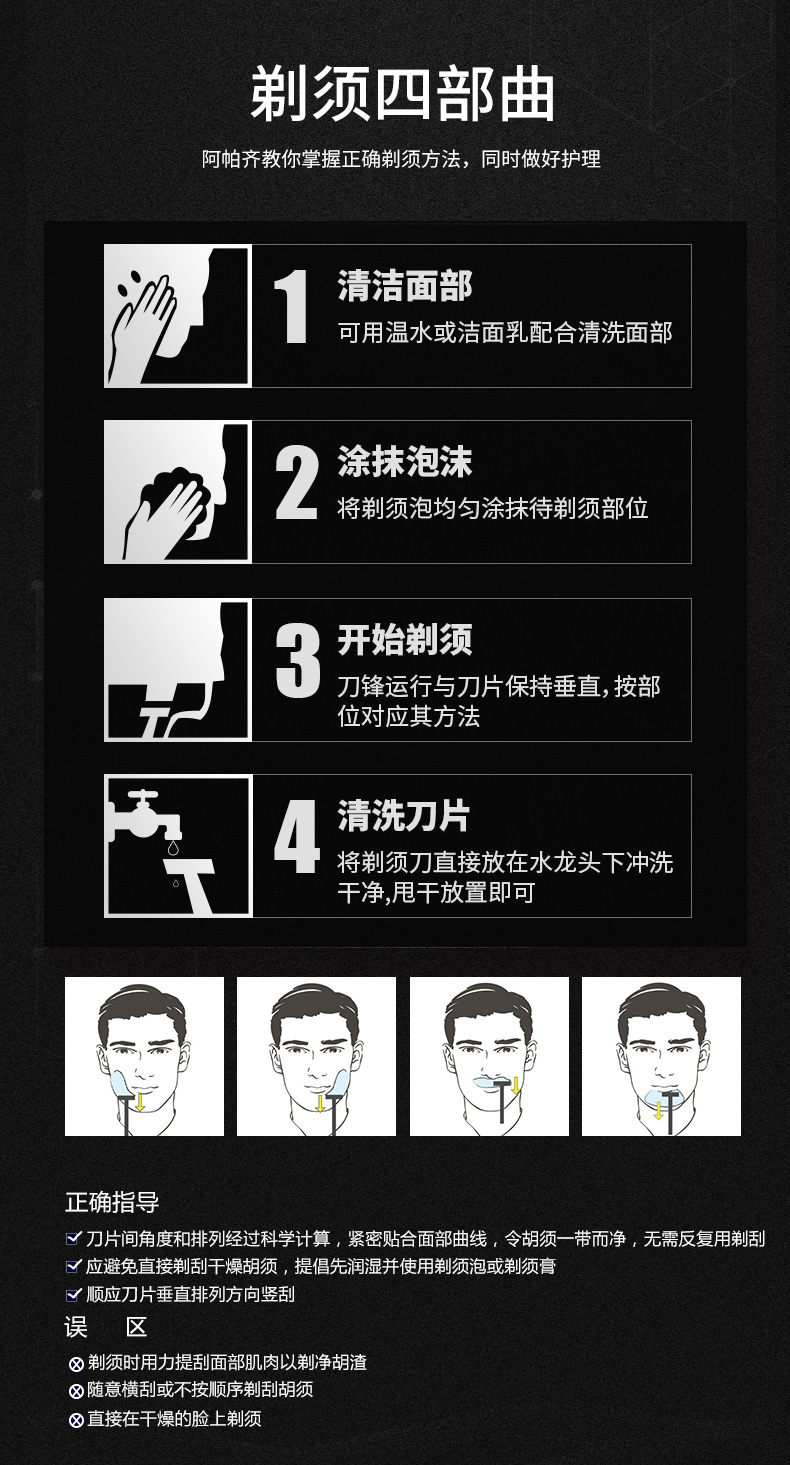 剃须四部曲

阿帕齐教你掌握正确剃须方法，同时做好护理

1 清洁面部
可用温水或洁面乳配合清洗面部

2 涂抹泡沫
将剃须泡均匀涂抹待剃须部位

3 开始剃须
刀锋运行与刀片保持垂直，按部位对应其方法

4 清洗刀片
将剃须刀直接放在水龙头下冲洗干净，甩干放置即可

正确指导
刀片间角度和排列经过科学计算，紧密贴合面部曲线，令胡须一带而净，无需反复用剃刮
应避免直接剃刮干燥胡须，提倡先润湿并使用剃须泡或剃须膏
顺应刀片垂直排列方向竖刮

误 区
剃须时用力提刮面部肌肉以剃净胡渣
随意横刮或不按顺序剃刮胡须
直接在干燥的脸上剃须