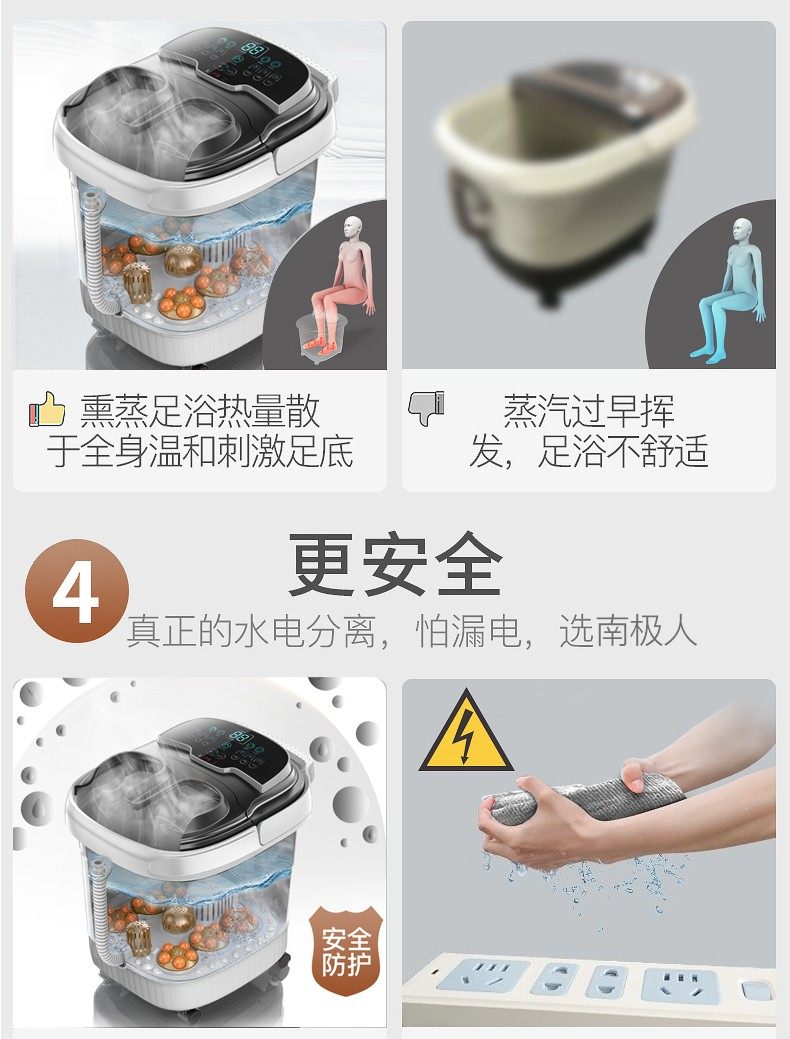 熏蒸足浴热量散于全身温和刺激足底

蒸汽过早挥发，足浴不舒适

4

更安全

真正的水电分离，怕漏电，选南极人

安全防护