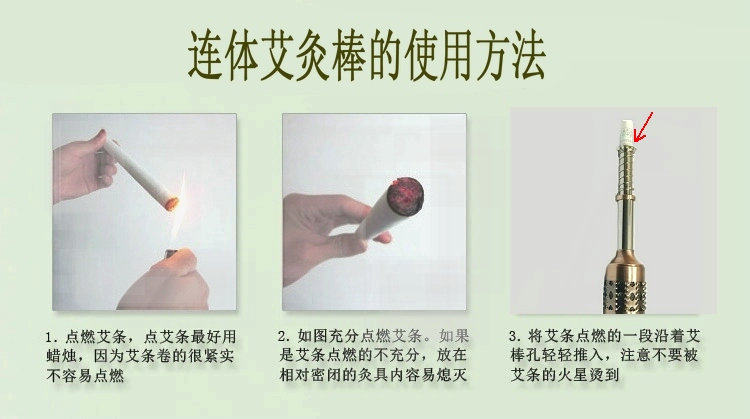 连体艾灸棒的使用方法

1. 点燃艾条，点艾条最好用蜡烛，因为艾条卷的很紧实不容易点燃

2. 如图充分点燃艾条。如果是艾条点燃的不充分，放在相对密闭的灸具内容易熄灭

3. 将艾条点燃的一段沿着艾棒孔轻轻推入，注意不要被艾条的火星烫到