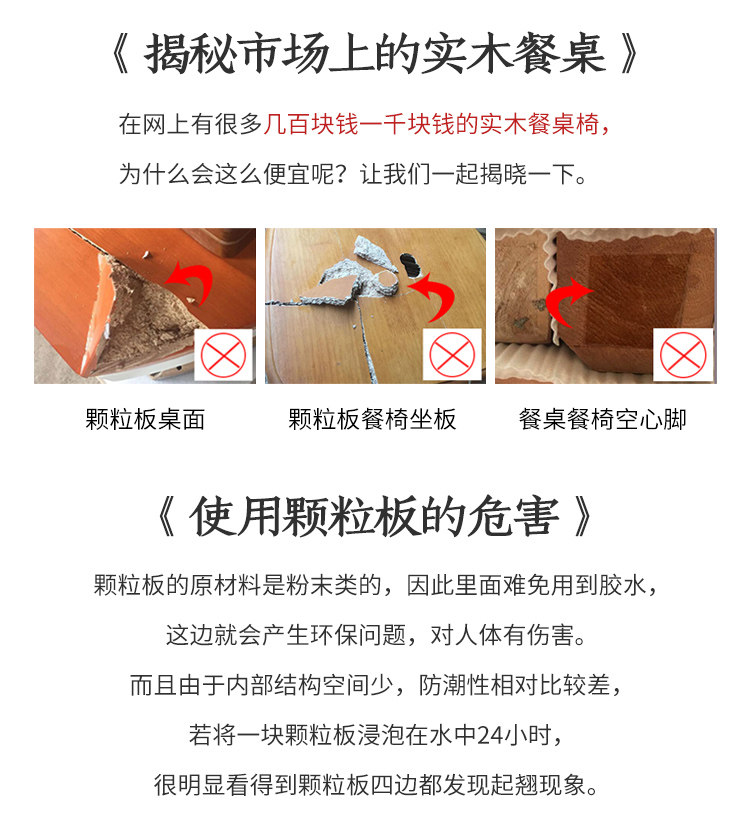 《 揭秘市场上的实木餐桌 》

在网上有很多几百块钱一千块钱的实木餐桌椅，
为什么会这么便宜呢？让我们一起揭晓一下。

颗粒板桌面

颗粒板餐椅坐板

餐桌餐椅空心脚

《 使用颗粒板的危害 》

颗粒板的原材料是粉末类的，因此里面难免用到胶水，
这边就会产生环保问题，对人体有伤害。
而且由于内部结构空间少，防潮性相对比较差，
若将一块颗粒板浸泡在水中24小时，
很明显看得到颗粒板四边都发现起翘现象。