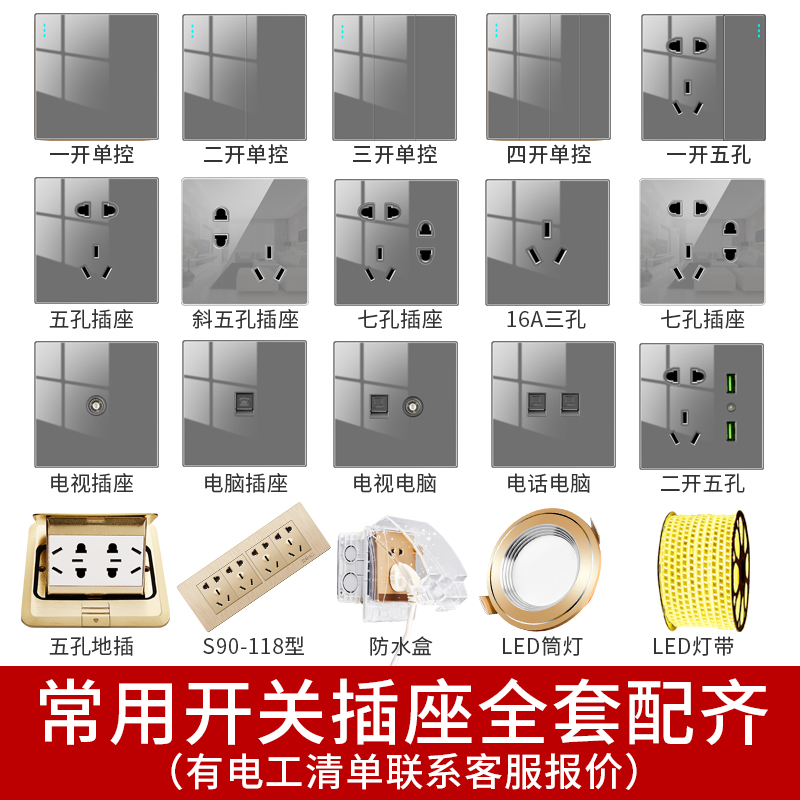 一开单控 二开单控 三开单控 四开单控 一开五孔

五孔插座 斜五孔插座 七孔插座 16A三孔 七孔插座

电视插座 电脑插座 电视电脑 电话电脑 二开五孔

五孔地插 S90-118型 防水盒 LED筒灯 LED灯带

常用开关插座全套配齐
（有电工清单联系客服报价）