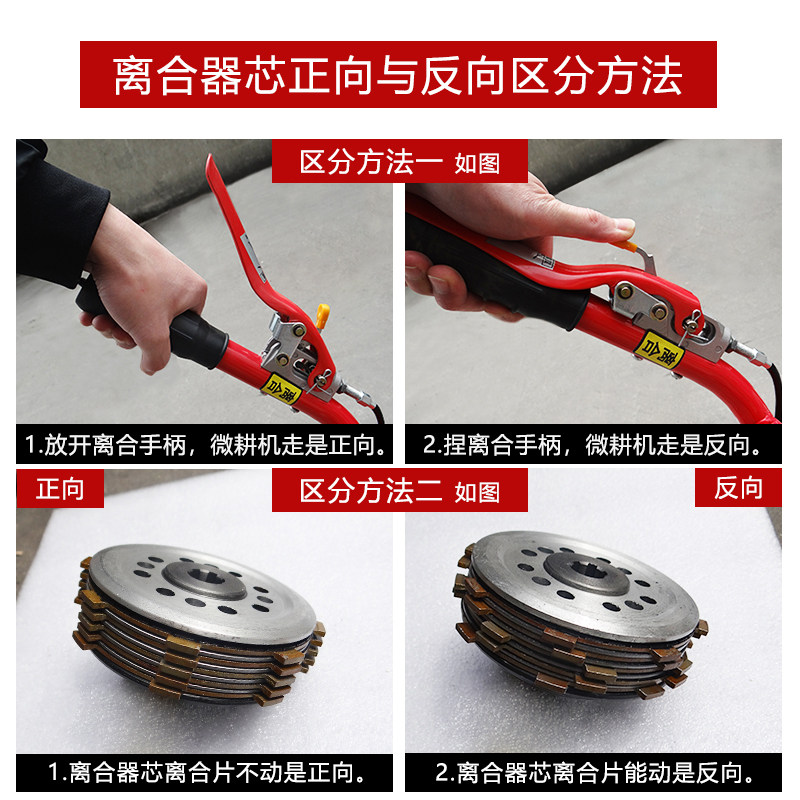 离合器芯正向与反向区分方法

区分方法一 如图

离合

离合

1.放开离合手柄，微耕机走是正向。

2.捏离合手柄，微耕机走是反向。

正向

区分方法二 如图

反向

1.离合器芯离合片不动是正向。

2.离合器芯离合片能动是反向。