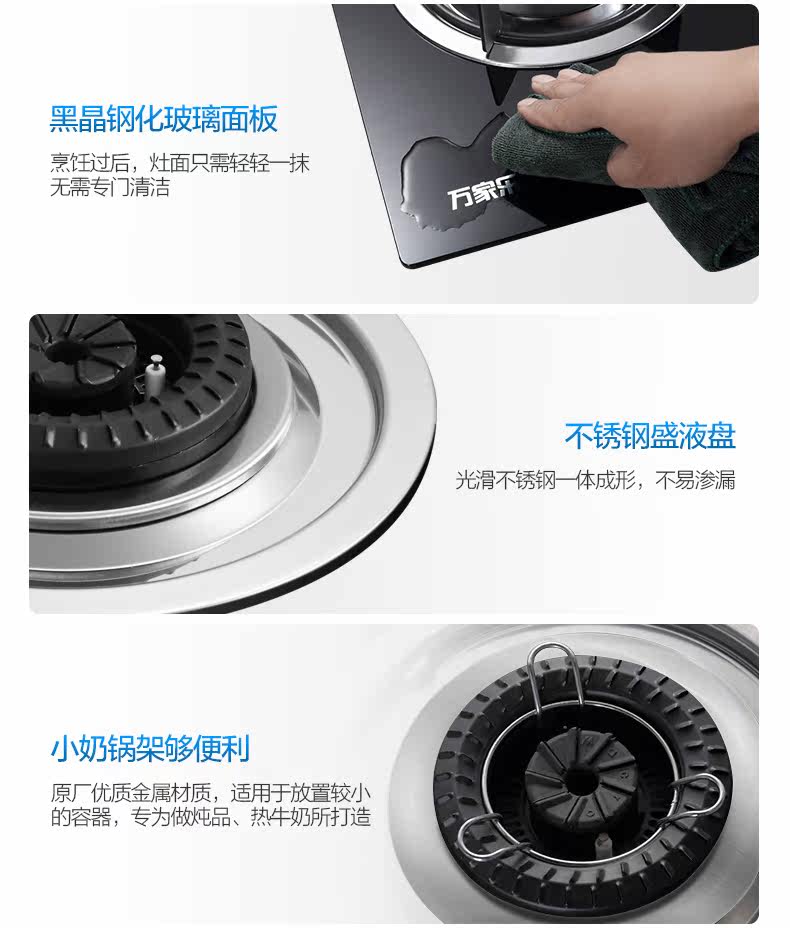 黑晶钢化玻璃面板

烹饪过后，灶面只需轻轻一抹
无需专门清洁

万家乐

不锈钢盛液盘

光滑不锈钢一体成形，不易渗漏

小奶锅架够便利

原厂优质金属材质，适用于放置较小的容器，专为做炖品、热牛奶所打造