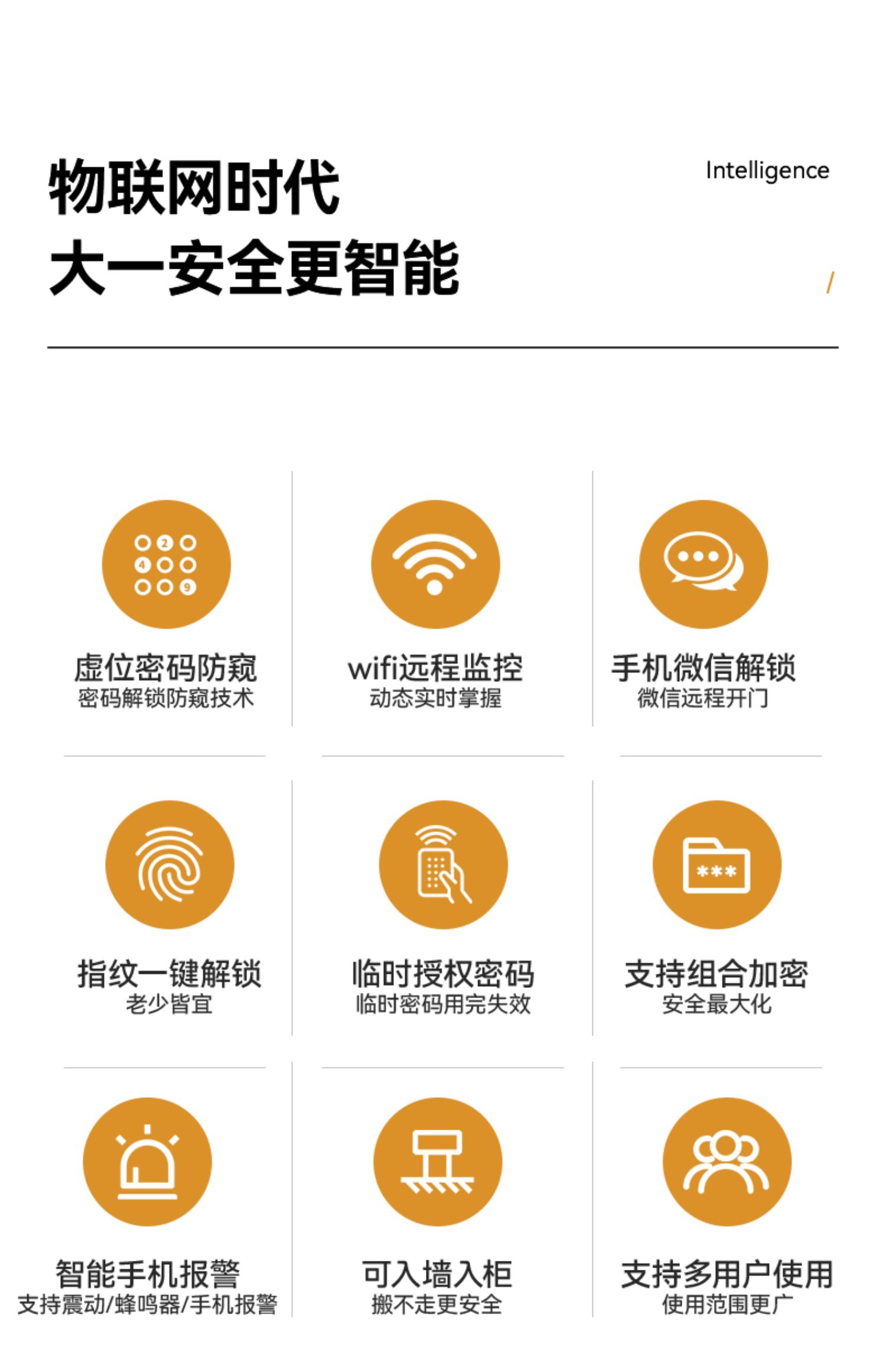 物联网时代
大一安全更智能

Intelligence

/

虚位密码防窥
密码解锁防窥技术

wifi远程监控
动态实时掌握

手机微信解锁
微信远程开门

指纹一键解锁
老少皆宜

临时授权密码
临时密码用完失效

支持组合加密
安全最大化

智能手机报警
支持震动/蜂鸣器/手机报警

可入墙入柜
搬不走更安全

支持多用户使用
使用范围更广