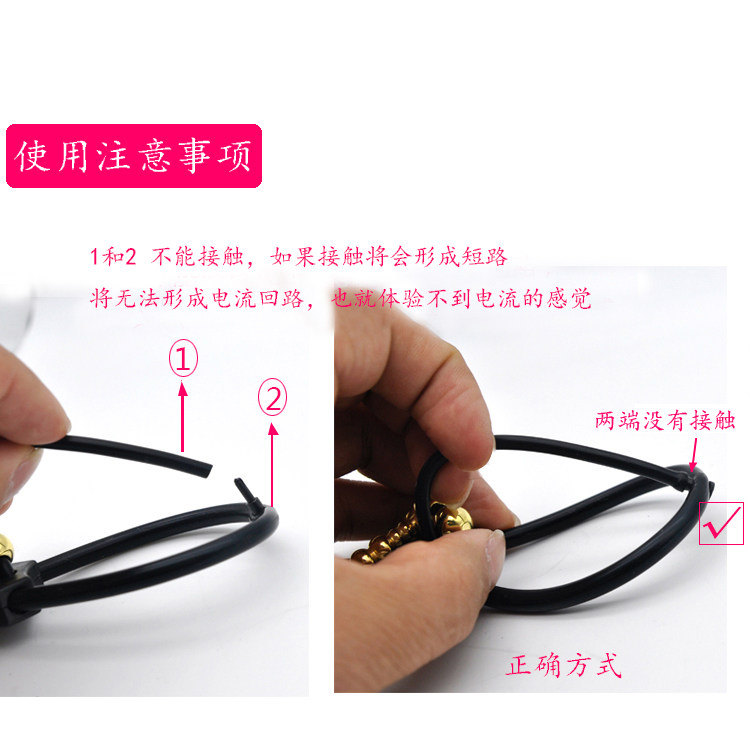 使用注意事项

1和2 不能接触，如果接触将会形成短路
将无法形成电流回路，也就体验不到电流的感觉

①

②

两端没有接触

✓

正确方式