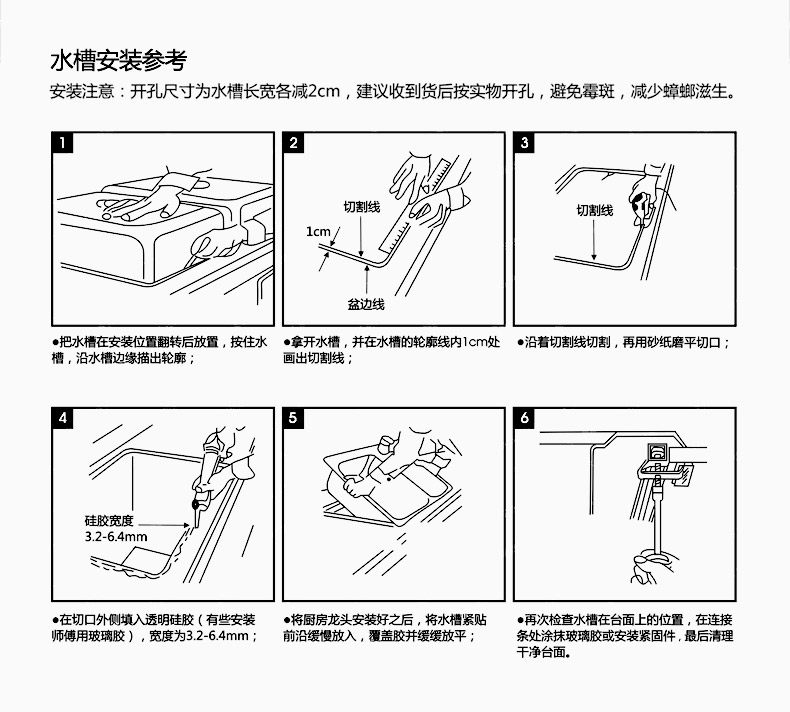 水槽安装参考

安装注意：开孔尺寸为水槽长宽各减2cm，建议收到货后按实物开孔，避免霉斑，减少蟑螂滋生。

1

●把水槽在安装位置翻转后放置，按住水槽，沿水槽边缘描出轮廓；

2

切割线

1cm

盆边线

●拿开水槽，并在水槽的轮廓线内1cm处画出切割线；

3

切割线

●沿着切割线切割，再用砂纸磨平切口；

4

硅胶宽度
3.2-6.4mm

●在切口外侧填入透明硅胶（有些安装师傅用玻璃胶），宽度为3.2-6.4mm；

5

●将厨房龙头安装好之后，将水槽紧贴前沿缓慢放入，覆盖胶并缓缓放平；

6

●再次检查水槽在台面上的位置，在连接条处涂抹玻璃胶或安装紧固件，最后清理干净台面。