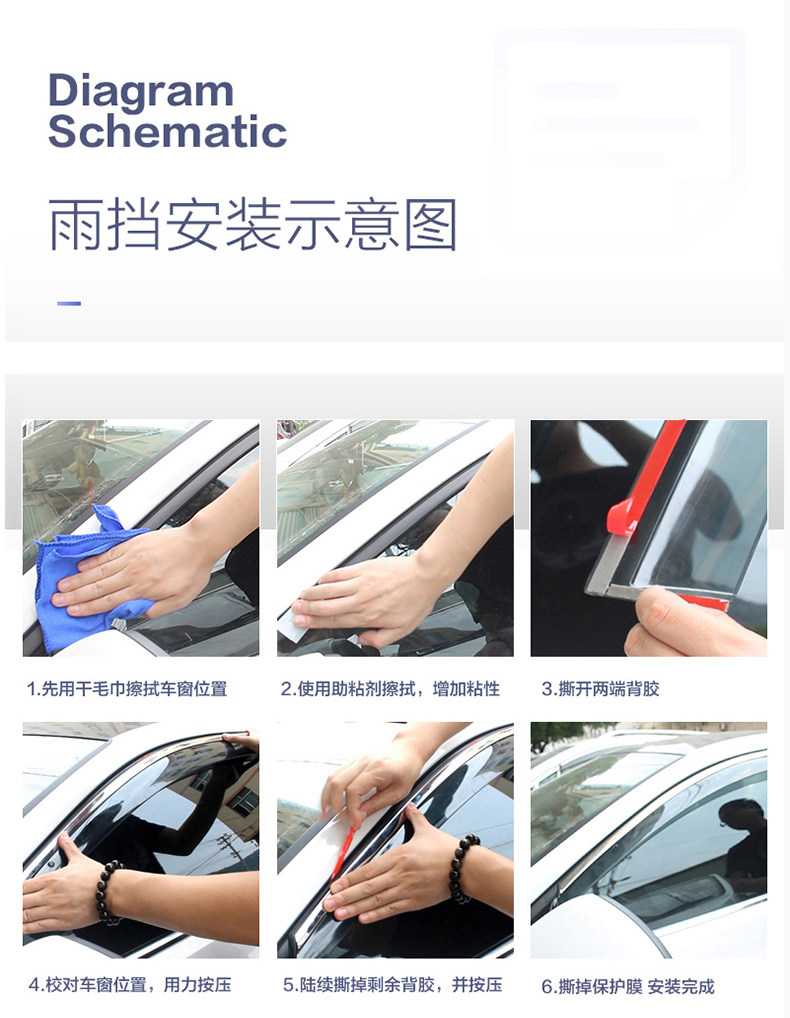 Diagram Schematic

雨挡安装示意图

1.先用干毛巾擦拭车窗位置

2.使用助粘剂擦拭，增加粘性

3.撕开两端背胶

4.校对车窗位置，用力按压

5.陆续撕掉剩余背胶，并按压

6.撕掉保护膜 安装完成