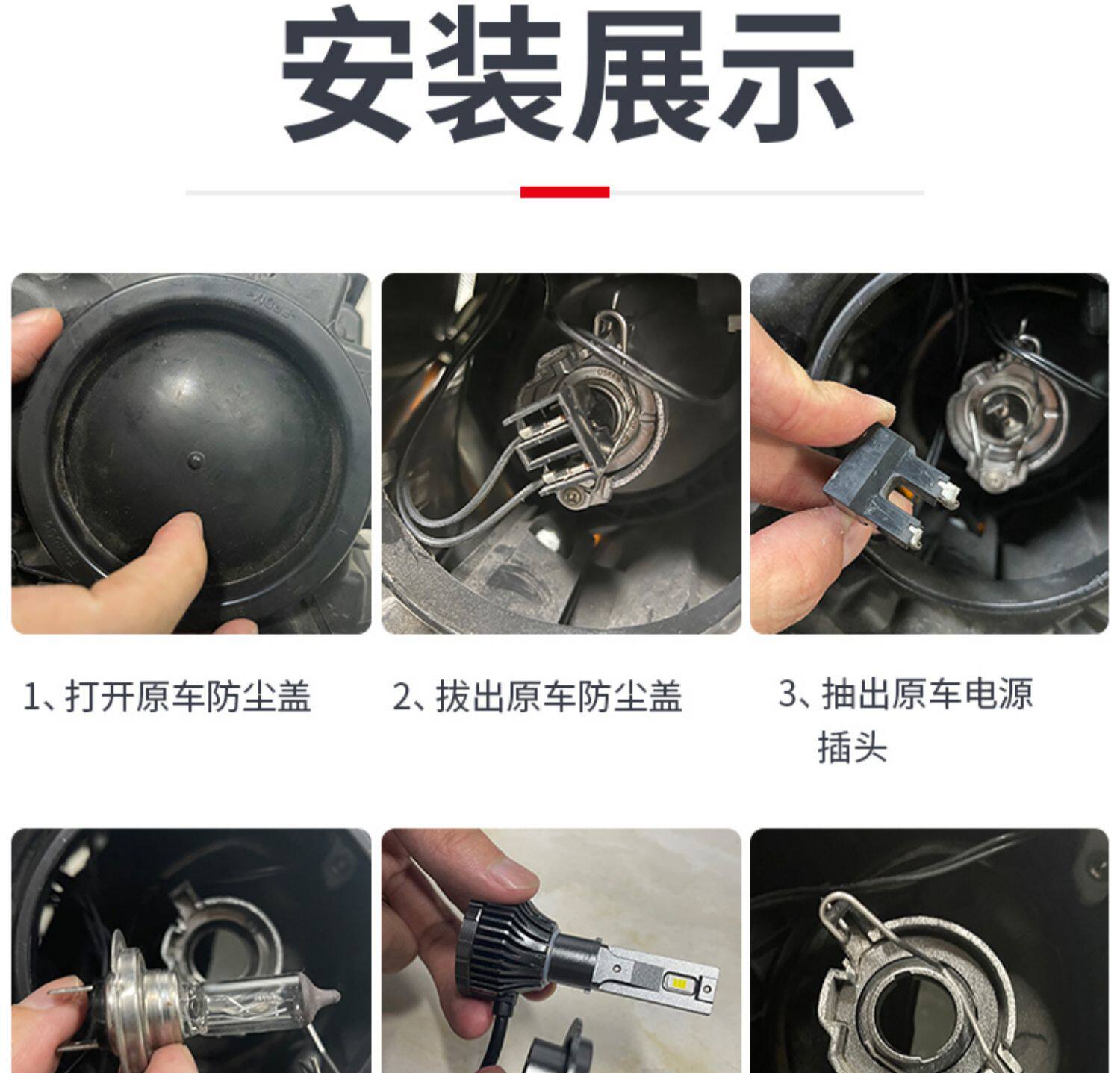 安装展示

1、打开原车防尘盖

2、拔出原车防尘盖

3、抽出原车电源插头