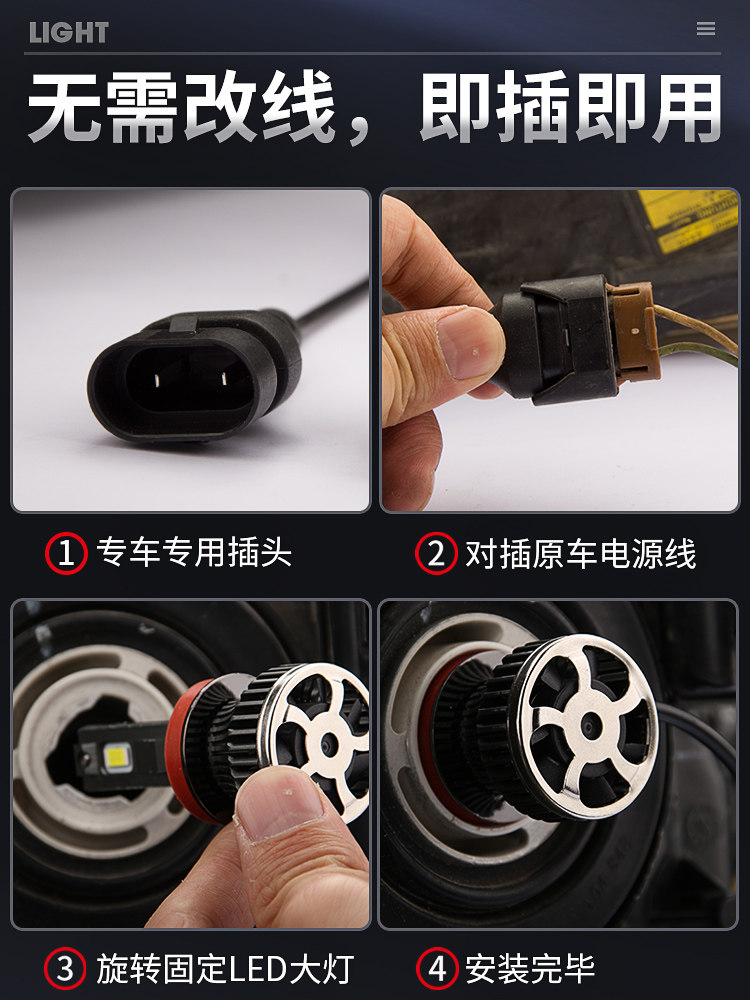 LIGHT

无需改线，即插即用

① 专车专用插头

② 对插原车电源线

③ 旋转固定LED大灯

④ 安装完毕