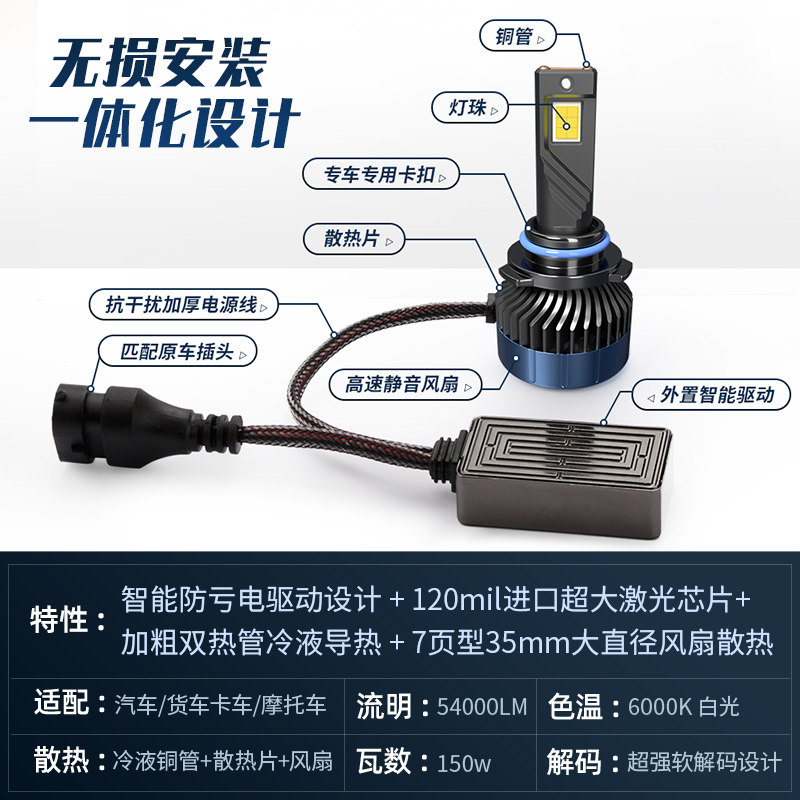 无损安装
一体化设计

铜管
灯珠
专车专用卡扣
散热片
抗干扰加厚电源线
匹配原车插头
高速静音风扇
外置智能驱动

特性：智能防亏电驱动设计 + 120mil进口超大激光芯片+ 加粗双热管冷液导热 + 7页型35mm大直径风扇散热

| 适配：汽车/货车卡车/摩托车 | 流明：54000LM | 色温：6000K 白光 |
|---|---|---|
| 散热：冷液铜管+散热片+风扇 | 瓦数：150w | 解码：超强软解码设计 |