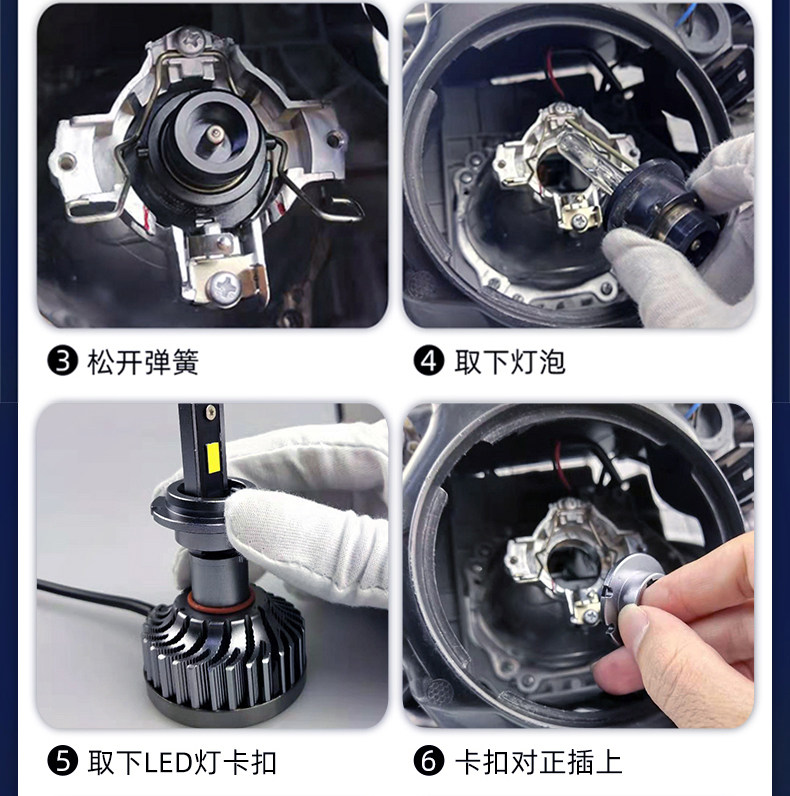 ❸ 松开弹簧

❹ 取下灯泡

❺ 取下LED灯卡扣

❻ 卡扣对正插上