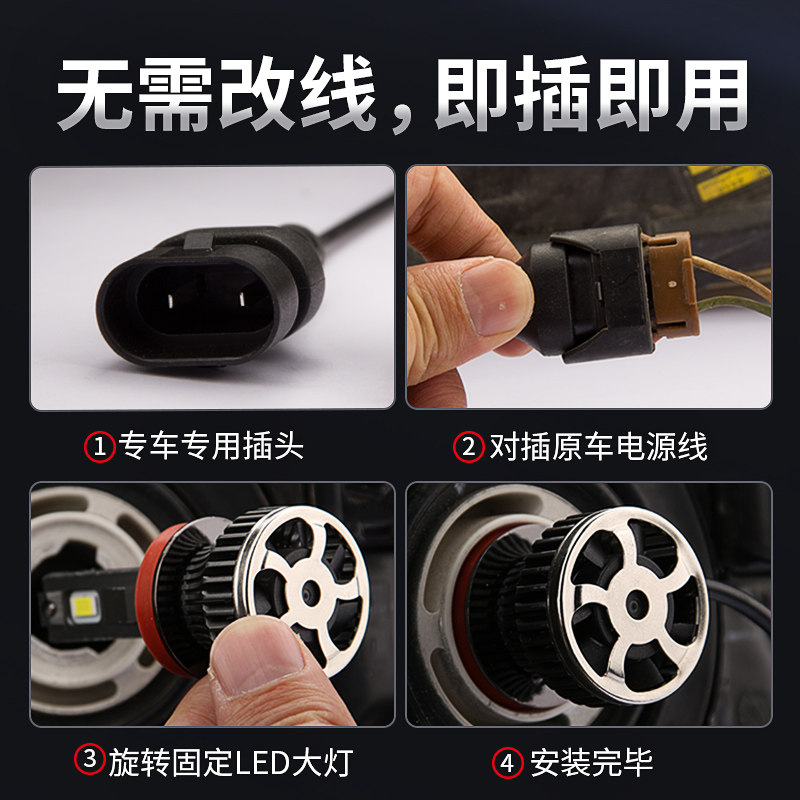 无需改线，即插即用

①专车专用插头

②对插原车电源线

③旋转固定LED大灯

④安装完毕