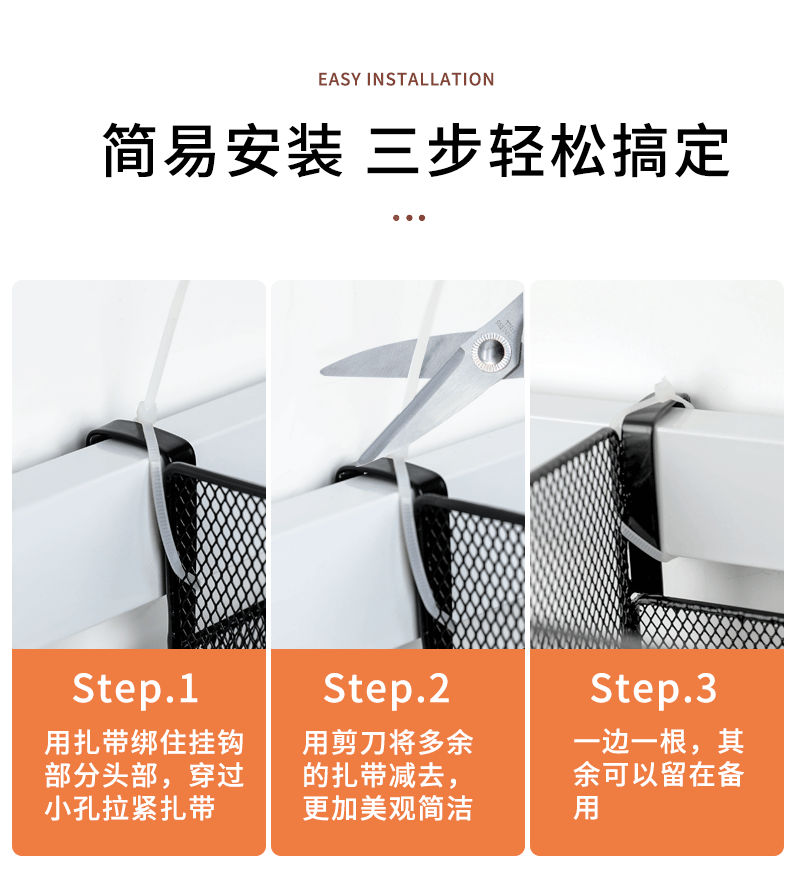 EASY INSTALLATION

简易安装 三步轻松搞定

Step.1

用扎带绑住挂钩部分头部，穿过小孔拉紧扎带

Step.2

用剪刀将多余的扎带减去，更加美观简洁

Step.3

一边一根，其余可以留在备用