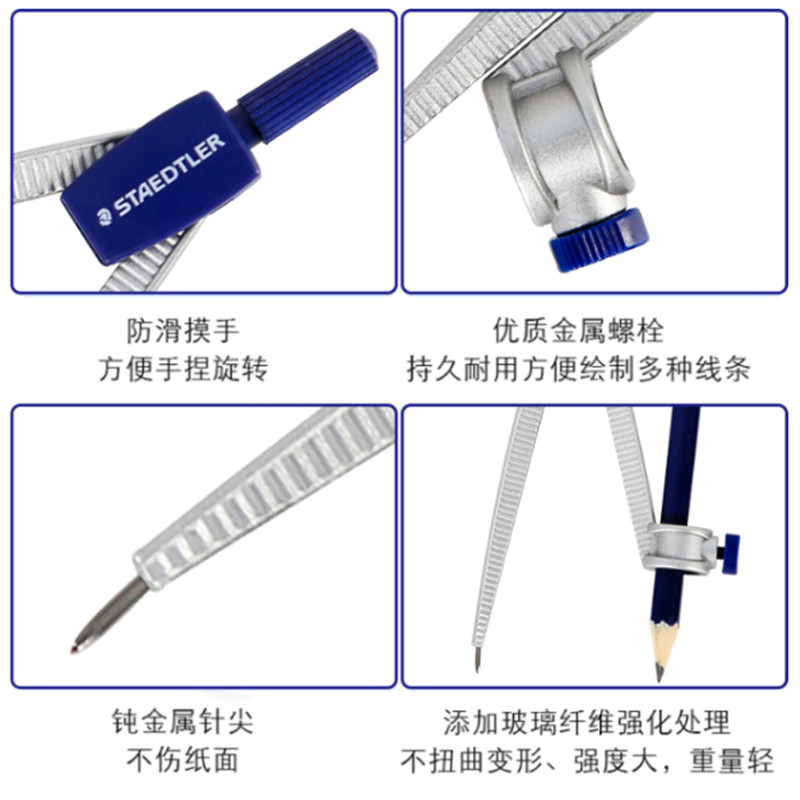 STAEDTLER

防滑摸手
方便手捏旋转

优质金属螺栓
持久耐用方便绘制多种线条

钝金属针尖
不伤纸面

添加玻璃纤维强化处理
不扭曲变形、强度大，重量轻