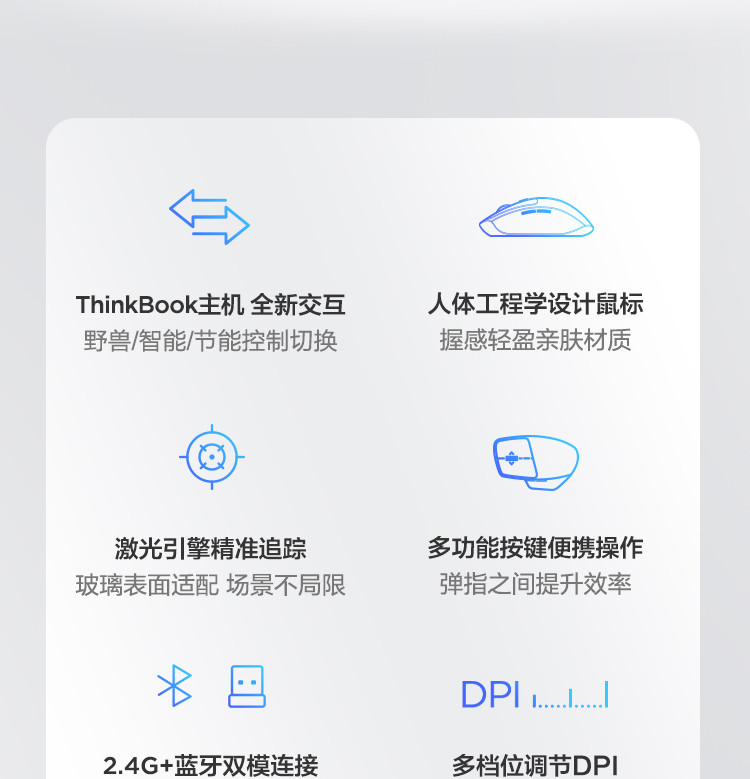 ThinkBook主机 全新交互
野兽/智能/节能控制切换

人体工程学设计鼠标
握感轻盈亲肤材质

激光引擎精准追踪
玻璃表面适配 场景不局限

多功能按键便携操作
弹指之间提升效率

2.4G+蓝牙双模连接

DPI

多档位调节DPI