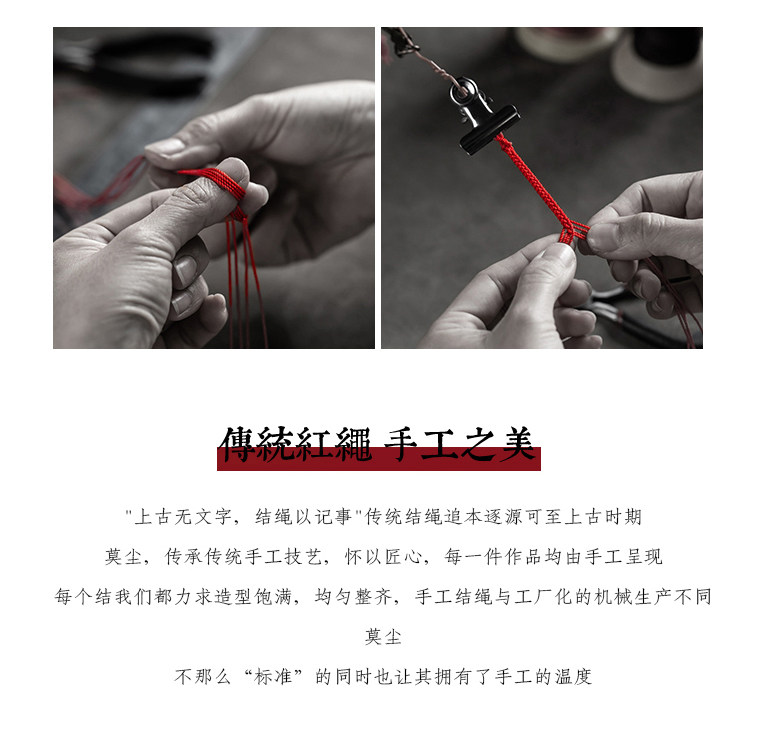 傳統紅繩 手工之美

"上古无文字，结绳以记事"传统结绳追本逐源可至上古时期

莫尘，传承传统手工技艺，怀以匠心，每一件作品均由手工呈现

每个结我们都力求造型饱满，均匀整齐，手工结绳与工厂化的机械生产不同

莫尘

不那么“标准”的同时也让其拥有了手工的温度