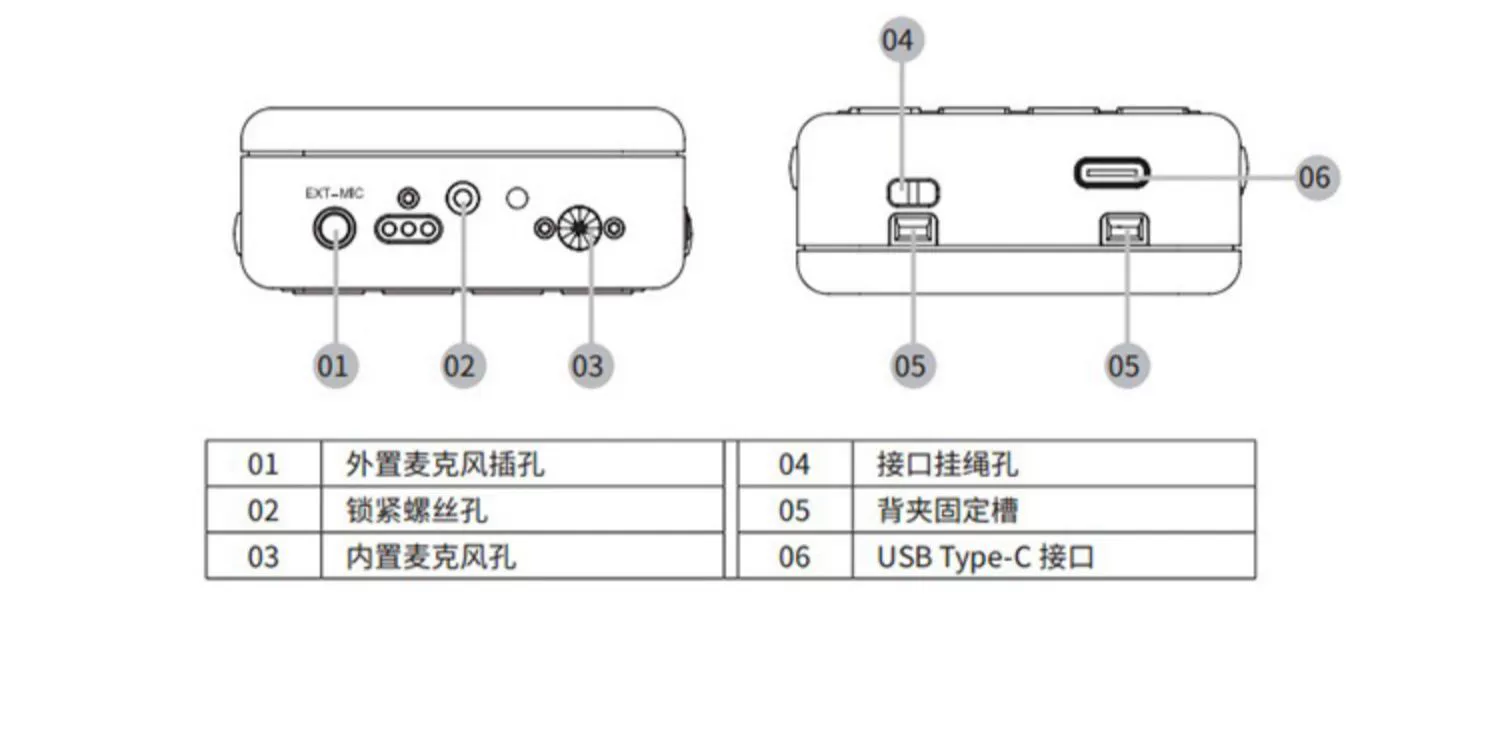 04

EXT-MIC

06

01 02 03

05 05

| 01 | 外置麦克风插孔 | 04 | 接口挂绳孔 |
|---|---|---|---|
| 02 | 锁紧螺丝孔 | 05 | 背夹固定槽 |
| 03 | 内置麦克风孔 | 06 | USB Type-C 接口 |